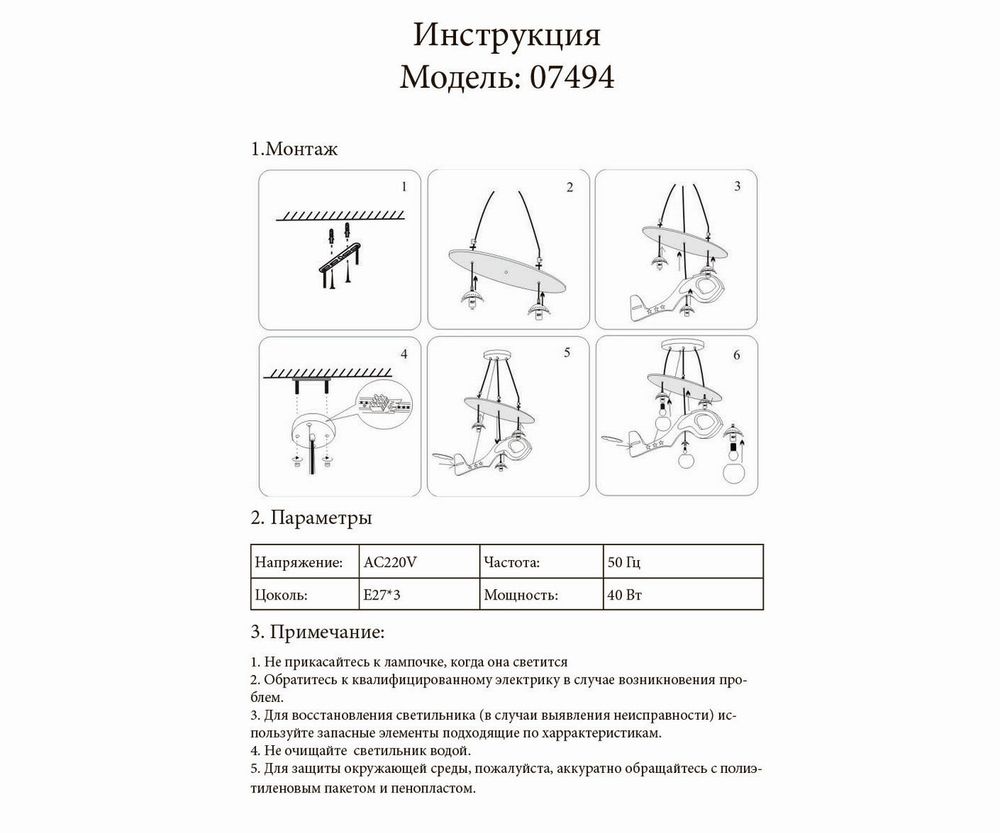 Инструкция
Модель: 07494

1.Монтаж

1

2

3

4

5

6

2. Параметры

| Напряжение: | AC220V | Частота: | 50 Гц |
|---|---|---|---|
| Цоколь: | E27*3 | Мощность: | 40 Вт |

3. Примечание:

1. Не прикасайтесь к лампочке, когда она светится
2. Обратитесь к квалифицированному электрику в случае возникновения проблем.
3. Для восстановления светильника (в случаи выявления неисправности) используйте запасные элементы подходящие по харрактеристикам.
4. Не очищайте светильник водой.
5. Для защиты окружающей среды, пожалуйста, аккуратно обращайтесь с полиэтиленовым пакетом и пенопластом.