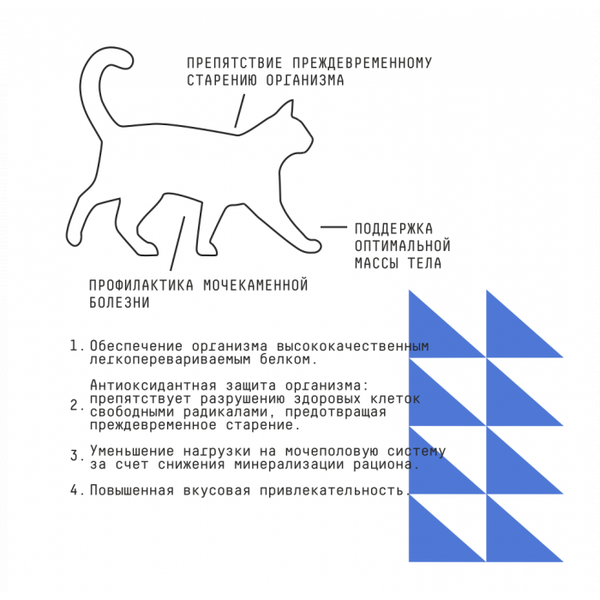 ПРЕПЯТСТВИЕ ПРЕЖДЕВРЕМЕННОМУ СТАРЕНИЮ ОРГАНИЗМА

ПОДДЕРЖКА ОПТИМАЛЬНОЙ МАССЫ ТЕЛА

ПРОФИЛАКТИКА МОЧЕКАМЕННОЙ БОЛЕЗНИ

1. Обеспечение организма высококачественным легкоперевариваемым белком.

2. Антиоксидантная защита организма: препятствует разрушению здоровых клеток свободными радикалами, предотвращая преждевременное старение.

3. Уменьшение нагрузки на мочеполовую систему за счет снижения минерализации рациона.

4. Повышенная вкусовая привлекательность.