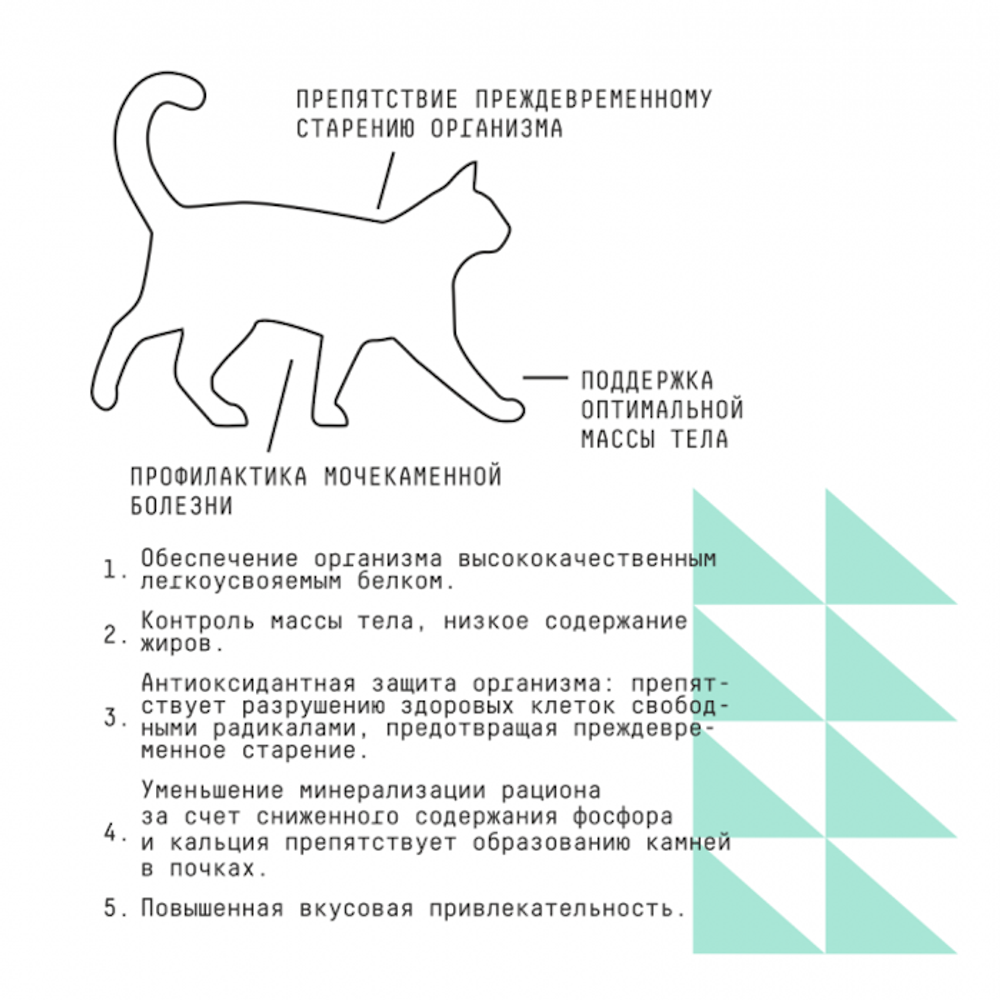 ПРЕПЯТСТВИЕ ПРЕЖДЕВРЕМЕННОМУ СТАРЕНИЮ ОРГАНИЗМА

ПОДДЕРЖКА ОПТИМАЛЬНОЙ МАССЫ ТЕЛА

ПРОФИЛАКТИКА МОЧЕКАМЕННОЙ БОЛЕЗНИ

1. Обеспечение организма высококачественным легкоусвояемым белком.

2. Контроль массы тела, низкое содержание жиров.

3. Антиоксидантная защита организма: препятствует разрушению здоровых клеток свободными радикалами, предотвращая преждевременное старение.

4. Уменьшение минерализации рациона за счет сниженного содержания фосфора и кальция препятствует образованию камней в почках.

5. Повышенная вкусовая привлекательность.