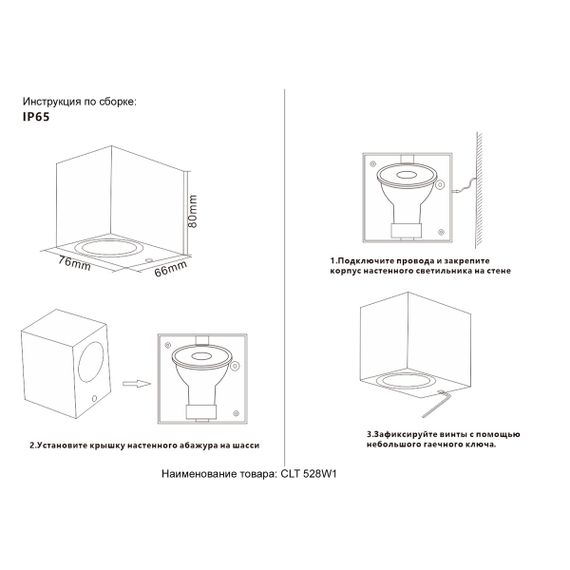 Инструкция по сборке:
IP65

80mm
76mm
66mm

2.Установите крышку настенного абажура на шасси

1.Подключите провода и закрепите корпус настенного светильника на стене

3.Зафиксируйте винты с помощью небольшого гаечного ключа.

Наименование товара: CLT 528W1