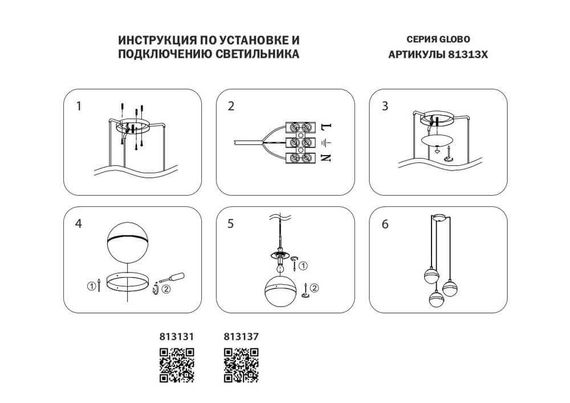 ИНСТРУКЦИЯ ПО УСТАНОВКЕ И ПОДКЛЮЧЕНИЮ СВЕТИЛЬНИКА

СЕРИЯ GLOBO
АРТИКУЛЫ 81313X

1

2

L
N

3

4

①
②

5

①
②

6

813131

813137