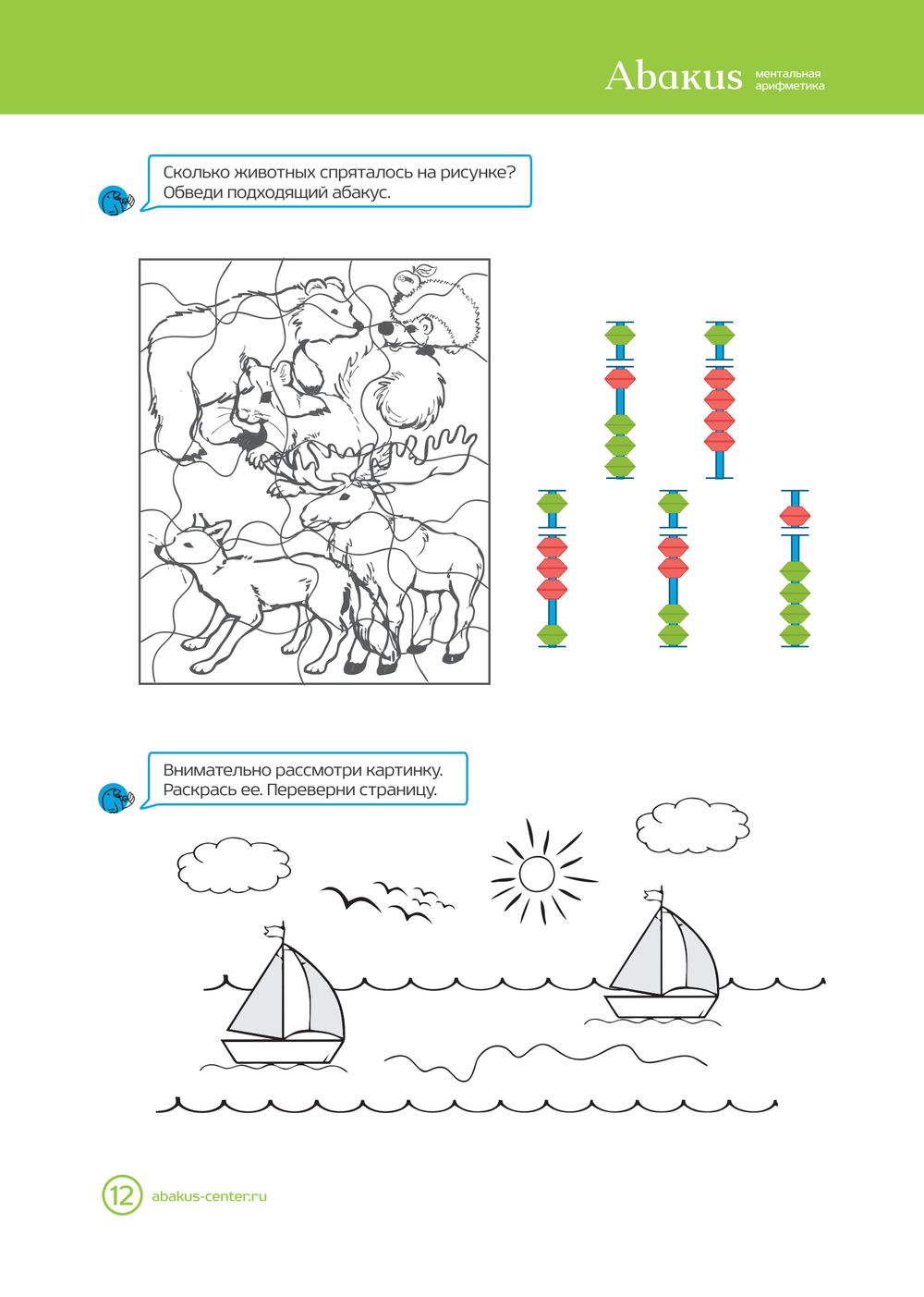 Abaкus ментальная арифметика

Сколько животных спряталось на рисунке? Обведи подходящий абакус.

Внимательно рассмотри картинку. Раскрась ее. Переверни страницу.

12 abakus-center.ru