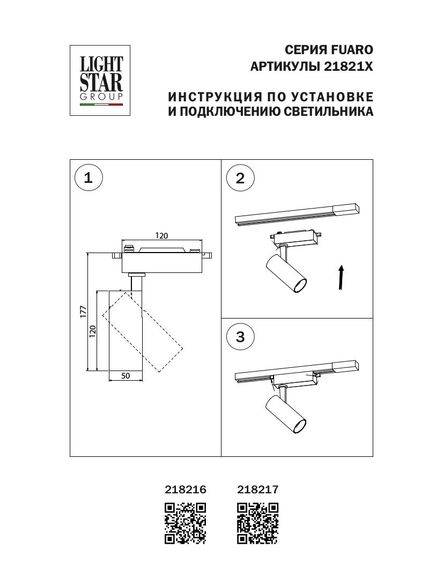 LIGHT STAR GROUP

СЕРИЯ FUARO
АРТИКУЛЫ 21821X

ИНСТРУКЦИЯ ПО УСТАНОВКЕ И ПОДКЛЮЧЕНИЮ СВЕТИЛЬНИКА

1

120

177

120

50

2

3

218216

218217