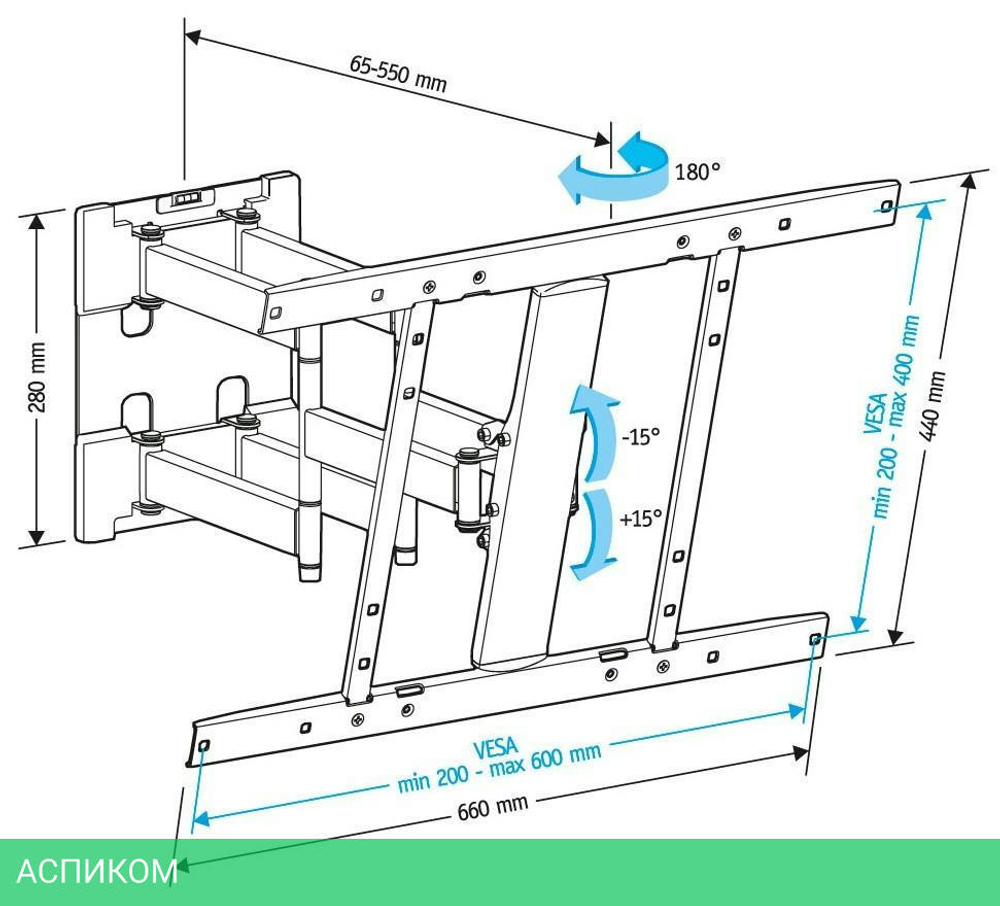 65-550 mm

180°

280 mm

-15°

+15°

VESA
min 200 - max 400 mm

440 mm

VESA
min 200 - max 600 mm

660 mm

АСПИКОМ