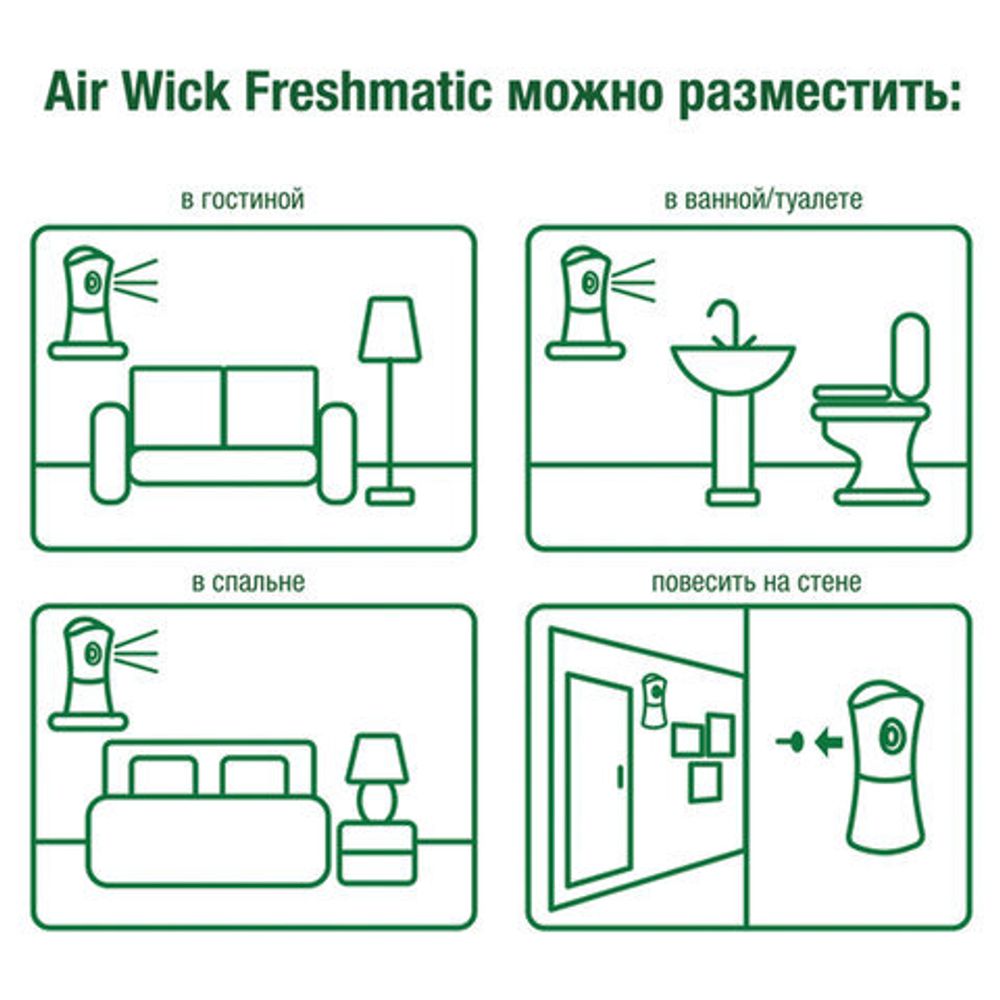 Air Wick Freshmatic можно разместить:

в гостиной

в ванной/туалете

в спальне

повесить на стене