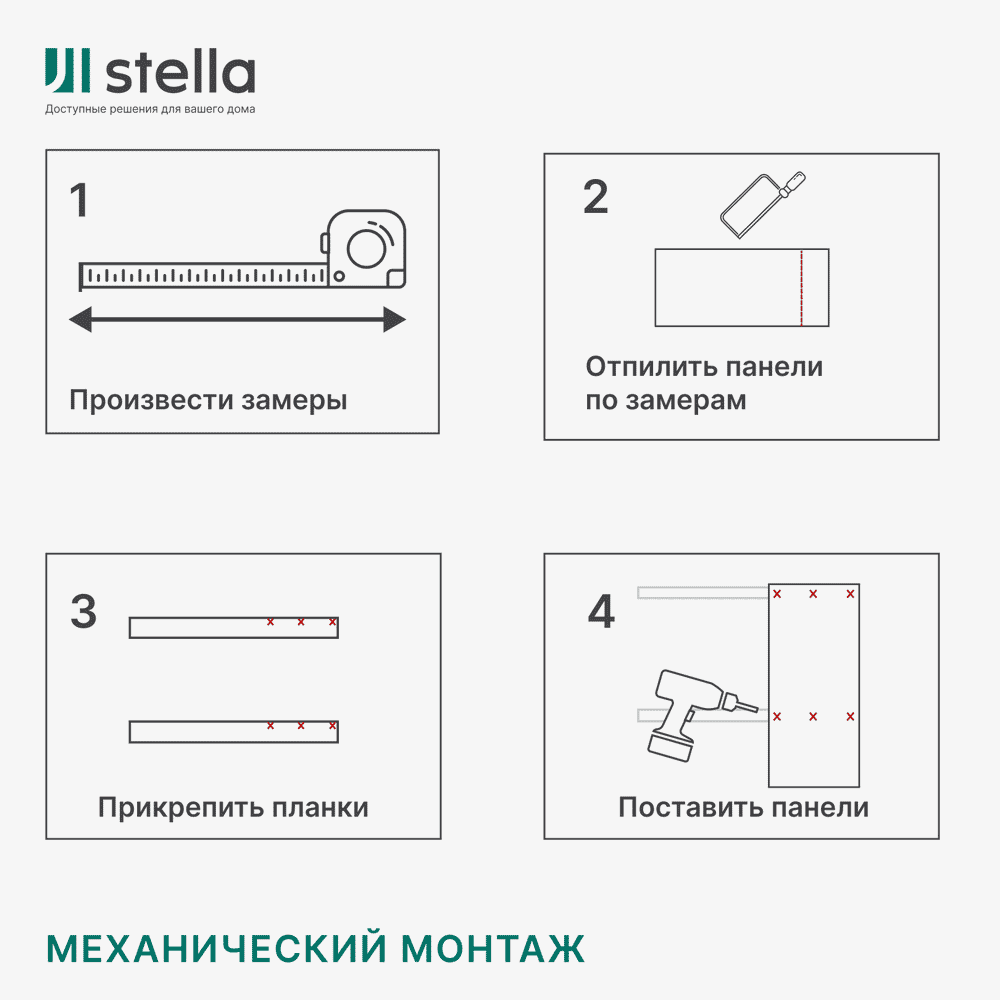 stella
Доступные решения для вашего дома

1
Произвести замеры

2
Отпилить панели по замерам

3
Прикрепить планки

4
Поставить панели

МЕХАНИЧЕСКИЙ МОНТАЖ