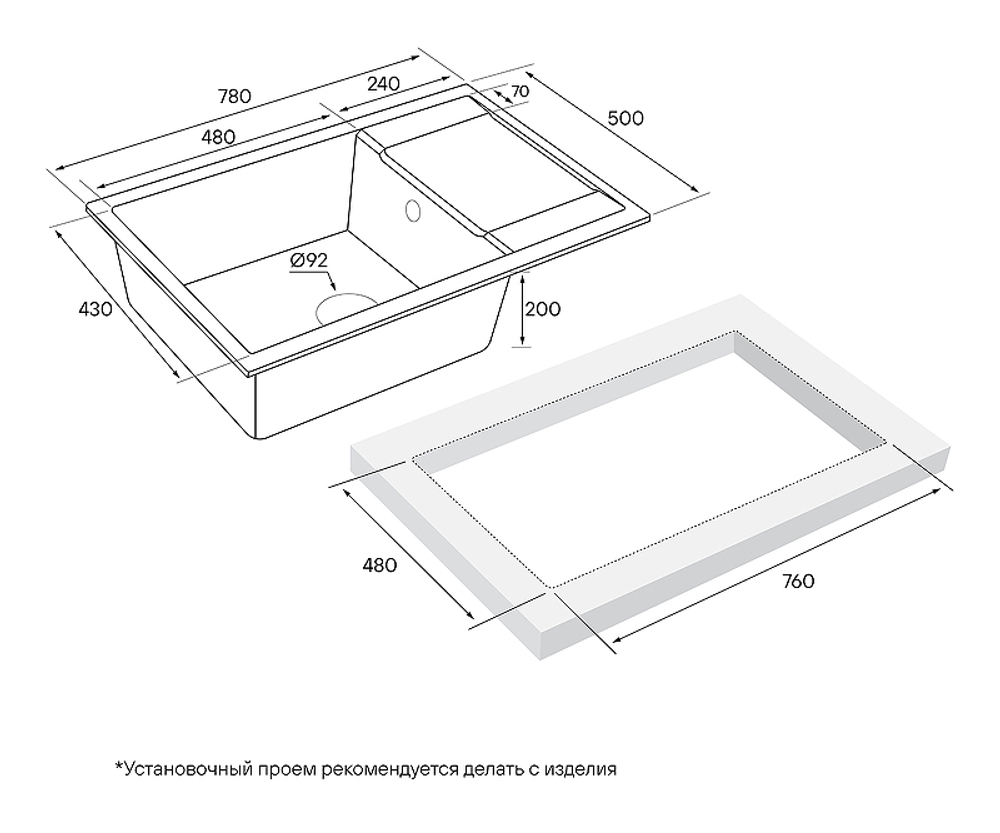 780
240
70
500
480
Ø92
430
200
480
760
*Установочный проем рекомендуется делать с изделия