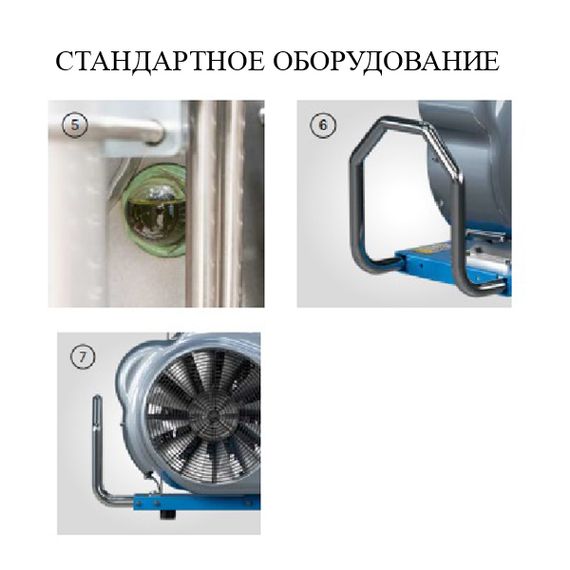 СТАНДАРТНОЕ ОБОРУДОВАНИЕ

5

6

7