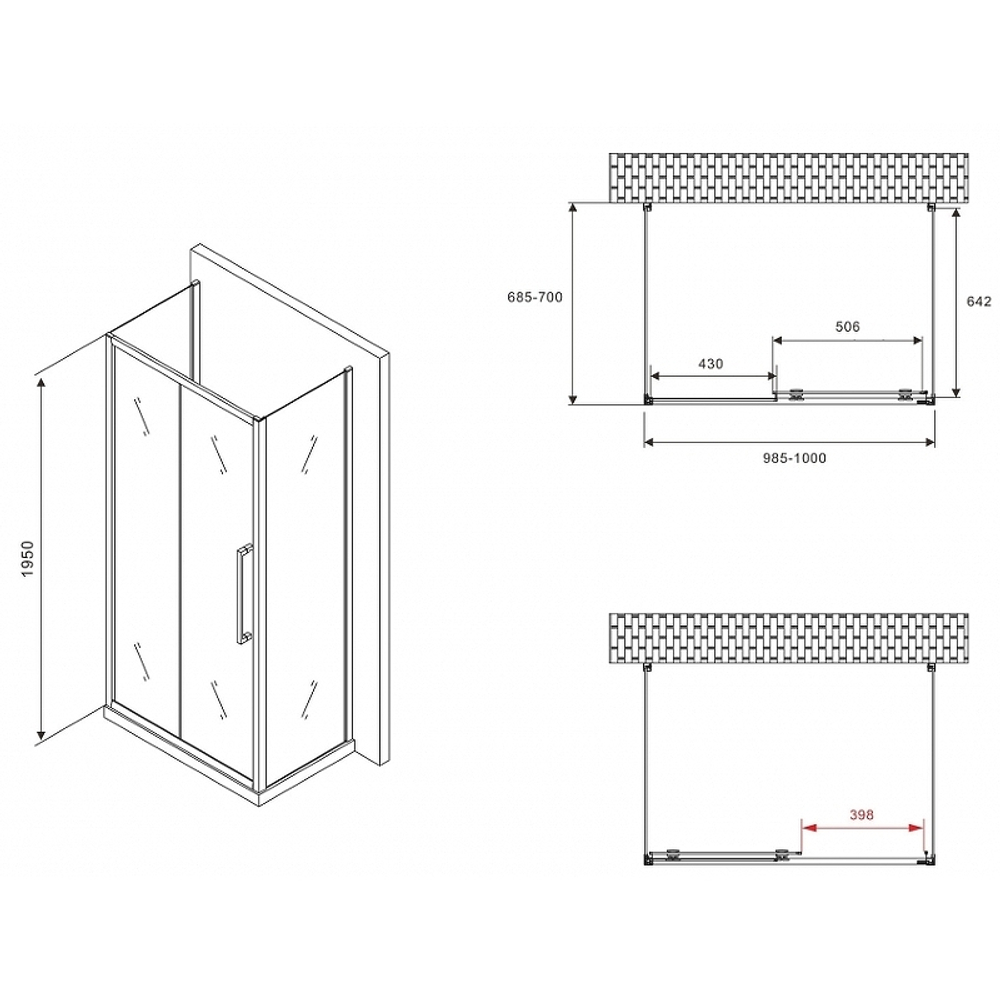 1950

685-700

642

506

430

985-1000

398