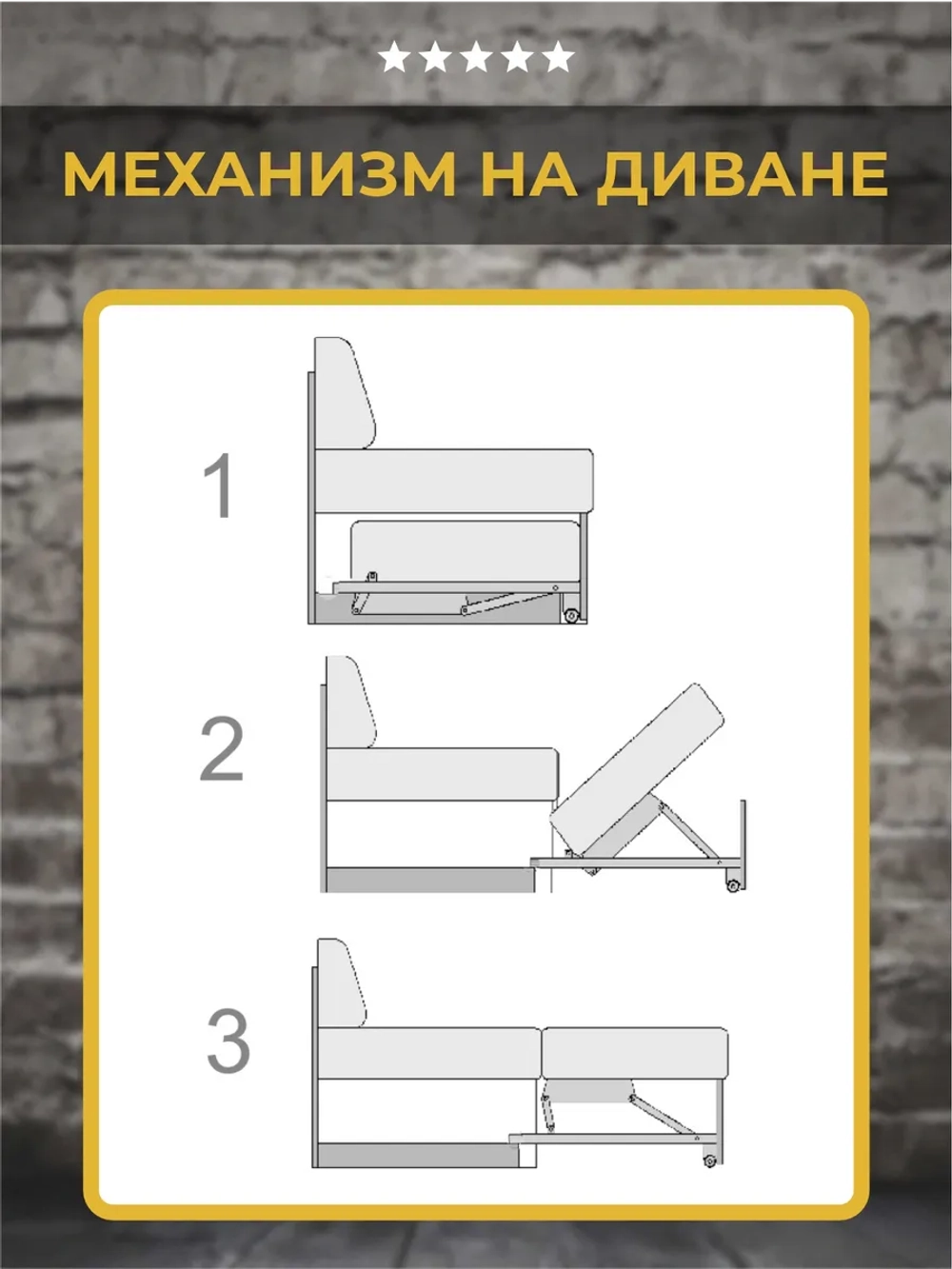 ★★★★★

МЕХАНИЗМ НА ДИВАНЕ

1

2

3