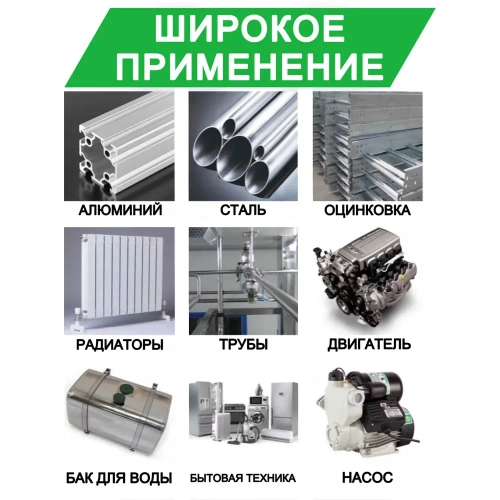 ШИРОКОЕ ПРИМЕНЕНИЕ

АЛЮМИНИЙ

СТАЛЬ

ОЦИНКОВКА

РАДИАТОРЫ

ТРУБЫ

ДВИГАТЕЛЬ

БАК ДЛЯ ВОДЫ

БЫТОВАЯ ТЕХНИКА

НАСОС