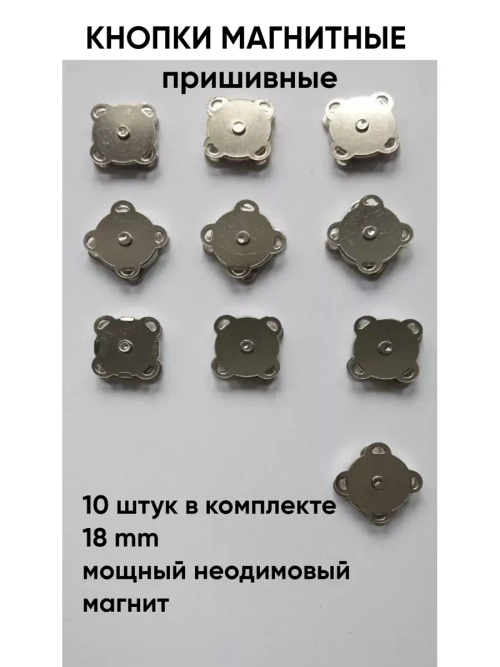 КНОПКИ МАГНИТНЫЕ
пришивные

10 штук в комплекте
18 mm
мощный неодимовый магнит