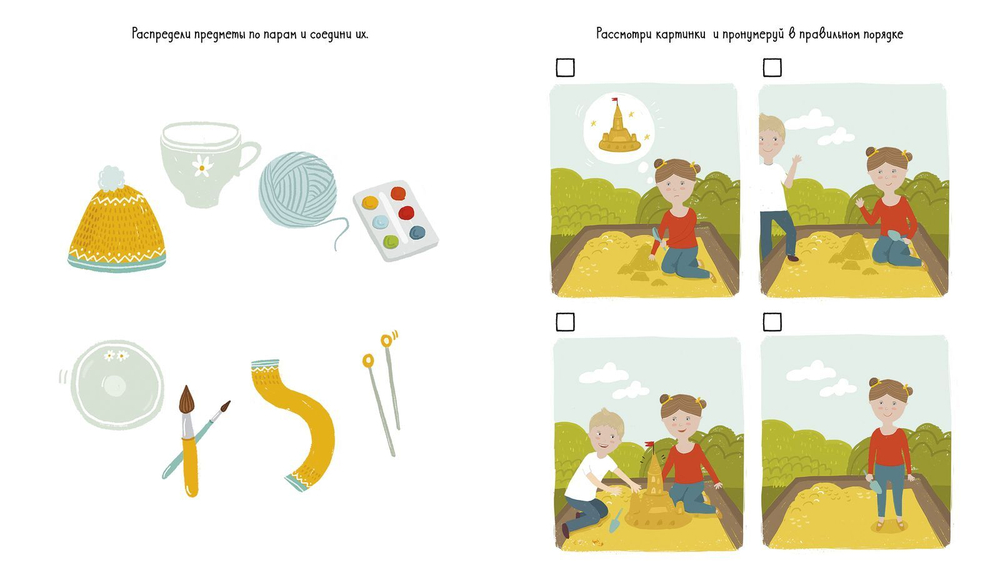 Распредели предметы по парам и соедини их.

Рассмотри картинки и пронумеруй в правильном порядке