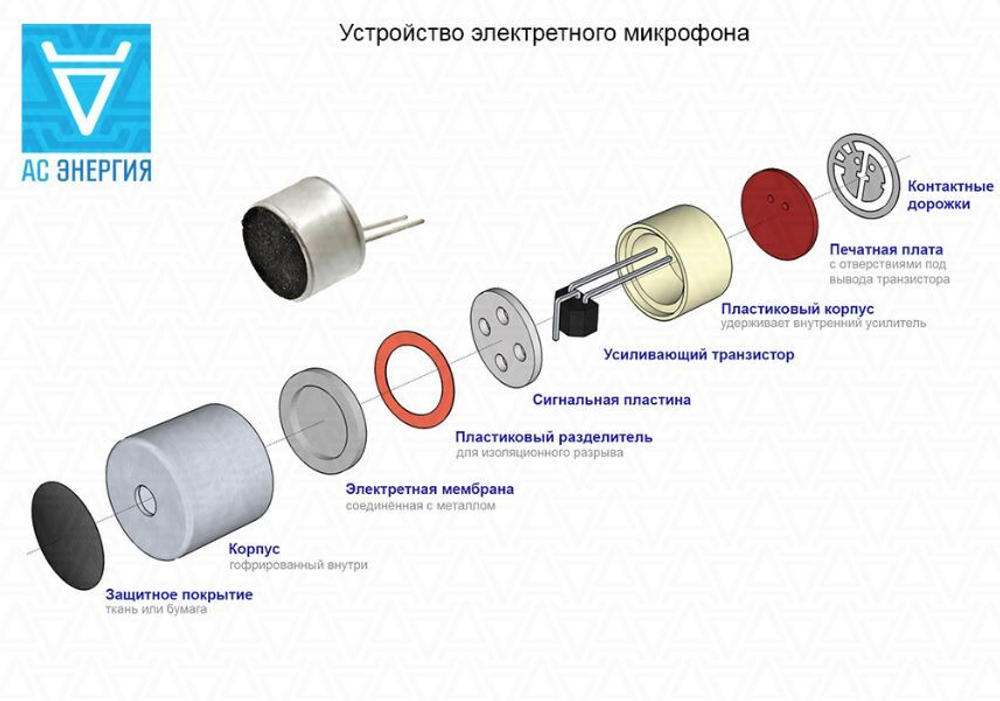 АС ЭНЕРГИЯ

Устройство электретного микрофона

Контактные дорожки

Печатная плата
с отверствиями под вывода транзистора

Пластиковый корпус
удерживает внутренний усилитель

Усиливающий транзистор

Сигнальная пластина

Пластиковый разделитель
для изоляционного разрыва

Электретная мембрана
соединённая с металлом

Корпус
гофрированный внутри

Защитное покрытие
ткань или бумага