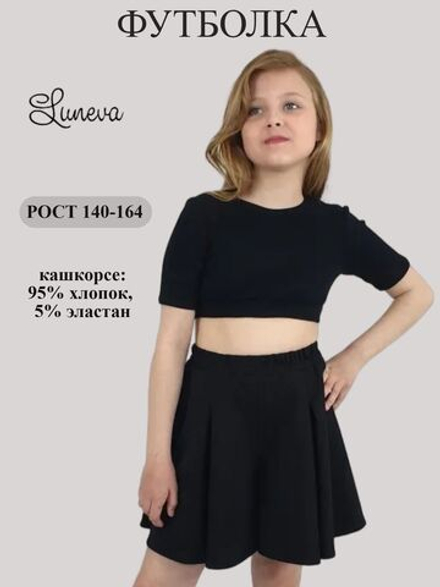 ФУТБОЛКА

Luneva

РОСТ 140-164

кашкорсе:
95% хлопок,
5% эластан