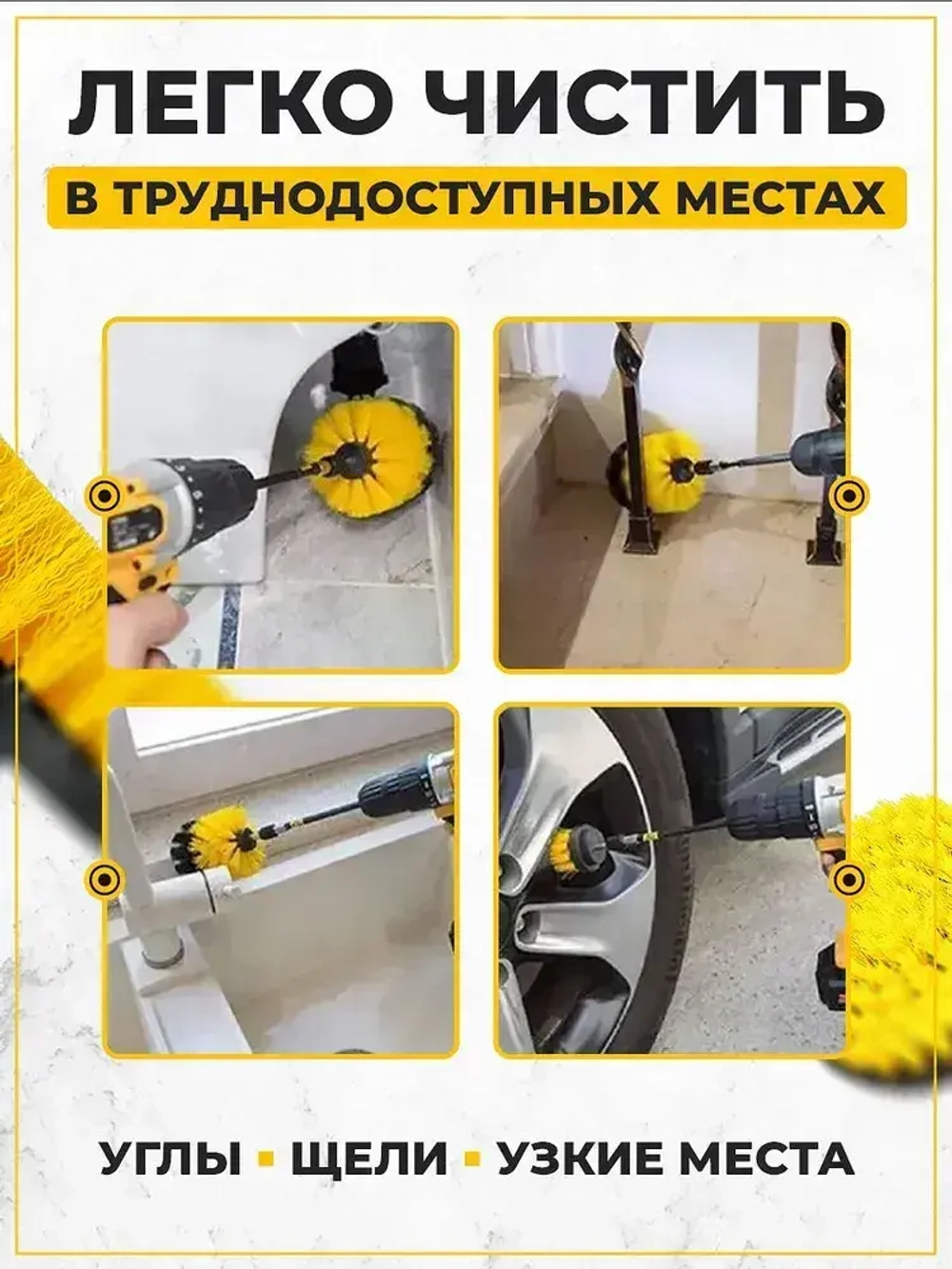 ЛЕГКО ЧИСТИТЬ

В ТРУДНОДОСТУПНЫХ МЕСТАХ

УГЛЫ ▪ ЩЕЛИ ▪ УЗКИЕ МЕСТА