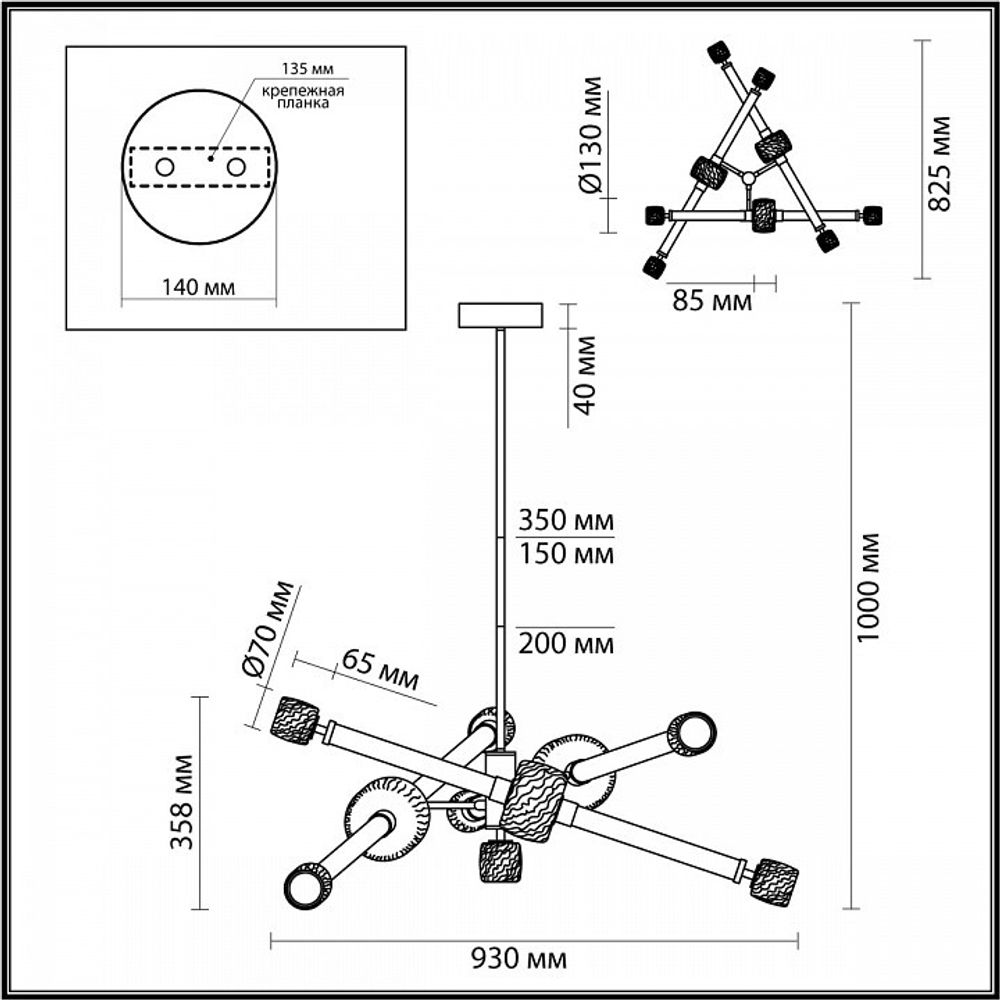 135 мм
крепежная планка

140 мм

Ø130 мм

825 мм

85 мм

40 мм

350 мм
150 мм

200 мм

1000 мм

Ø70 мм

65 мм

358 мм

930 мм