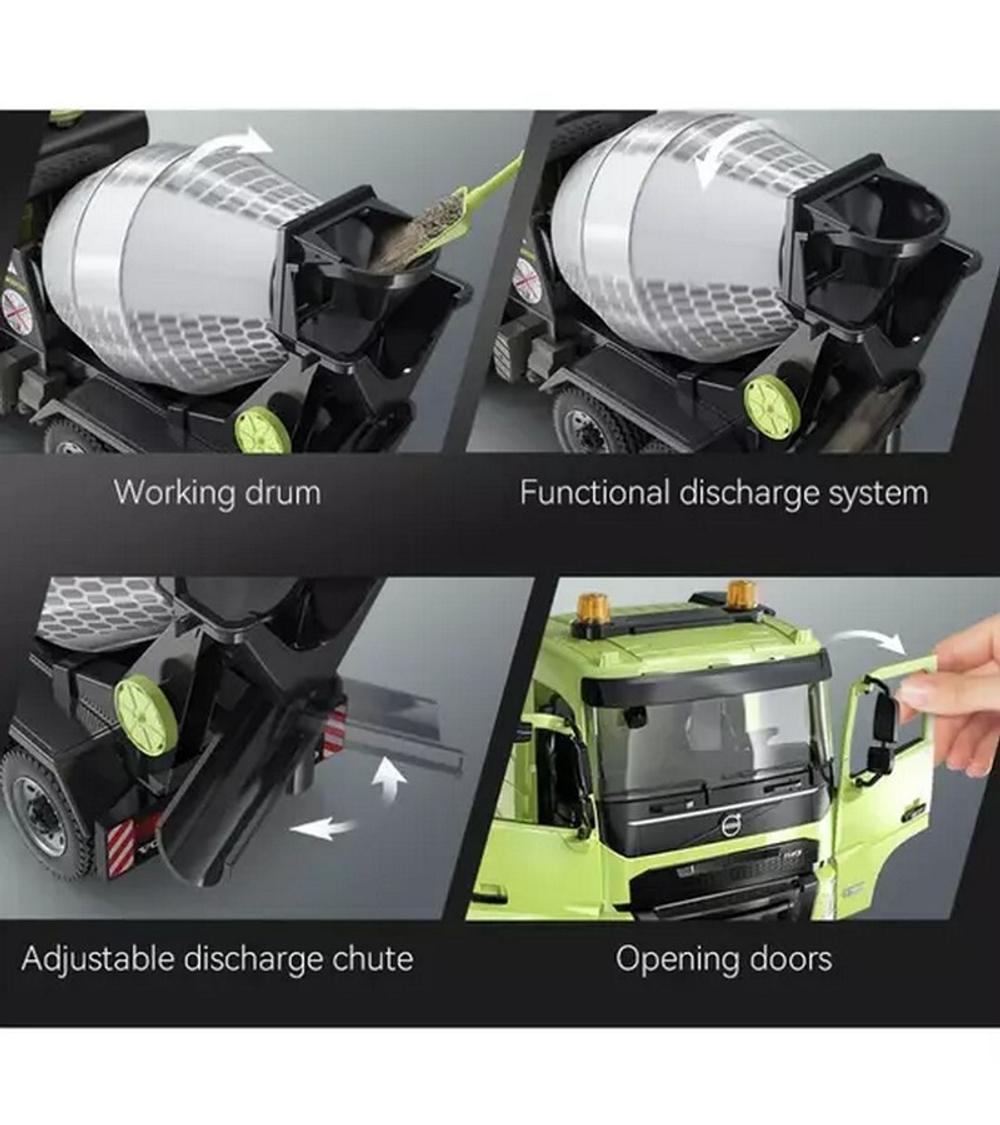 Working drum

Functional discharge system

Adjustable discharge chute

Opening doors