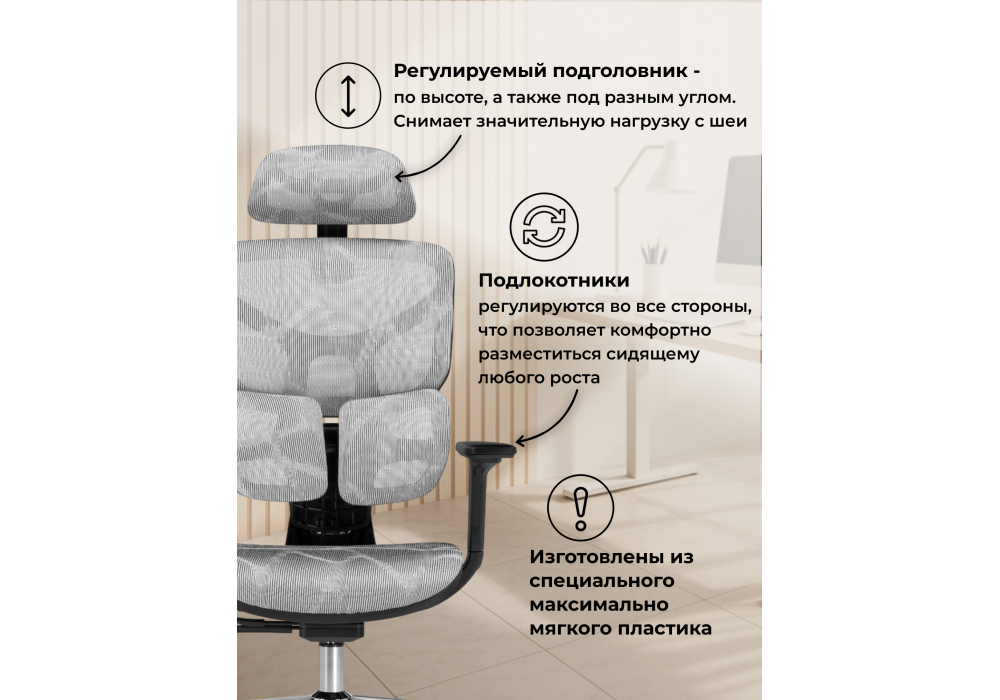 Регулируемый подголовник - по высоте, а также под разным углом. Снимает значительную нагрузку с шеи

Подлокотники регулируются во все стороны, что позволяет комфортно разместиться сидящему любого роста

Изготовлены из специального максимально мягкого пластика