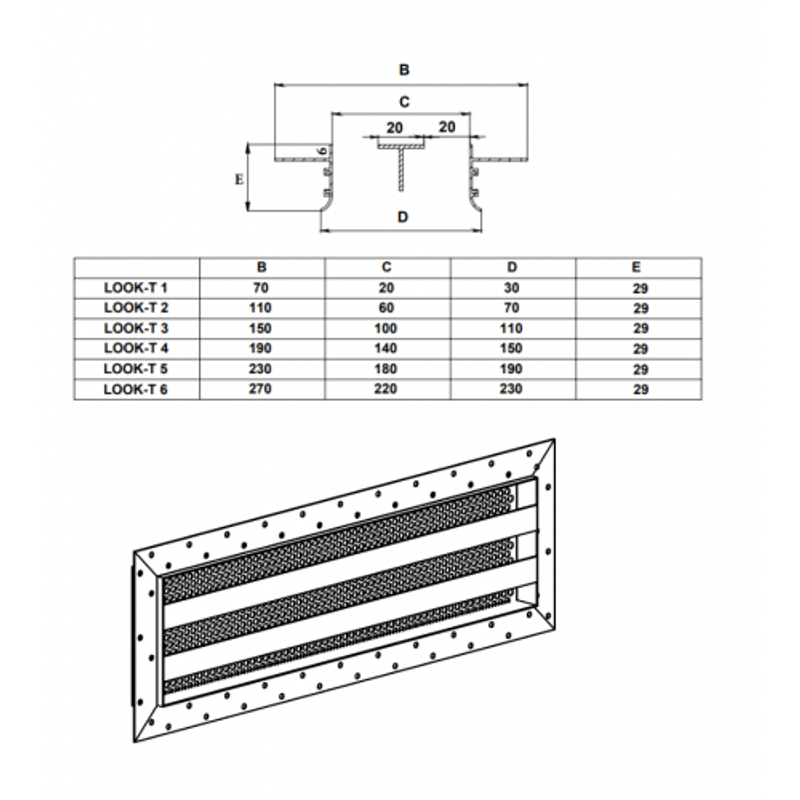 B
C
20
20
6
E
D

|  | B | C | D | E |
|---|---|---|---|---|
| LOOK-T 1 | 70 | 20 | 30 | 29 |
| LOOK-T 2 | 110 | 60 | 70 | 29 |
| LOOK-T 3 | 150 | 100 | 110 | 29 |
| LOOK-T 4 | 190 | 140 | 150 | 29 |
| LOOK-T 5 | 230 | 180 | 190 | 29 |
| LOOK-T 6 | 270 | 220 | 230 | 29 |