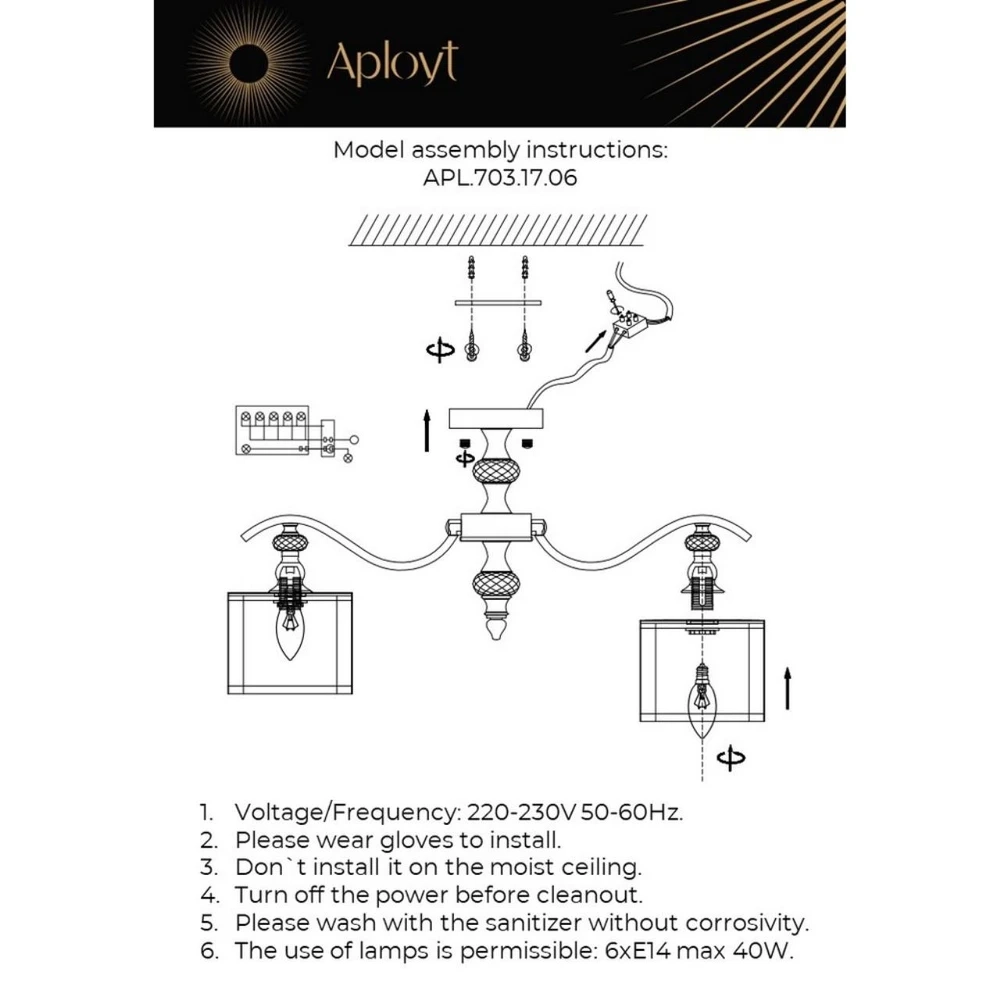 Aployt

Model assembly instructions:
APL.703.17.06

1. Voltage/Frequency: 220-230V 50-60Hz.
2. Please wear gloves to install.
3. Don`t install it on the moist ceiling.
4. Turn off the power before cleanout.
5. Please wash with the sanitizer without corrosivity.
6. The use of lamps is permissible: 6xE14 max 40W.