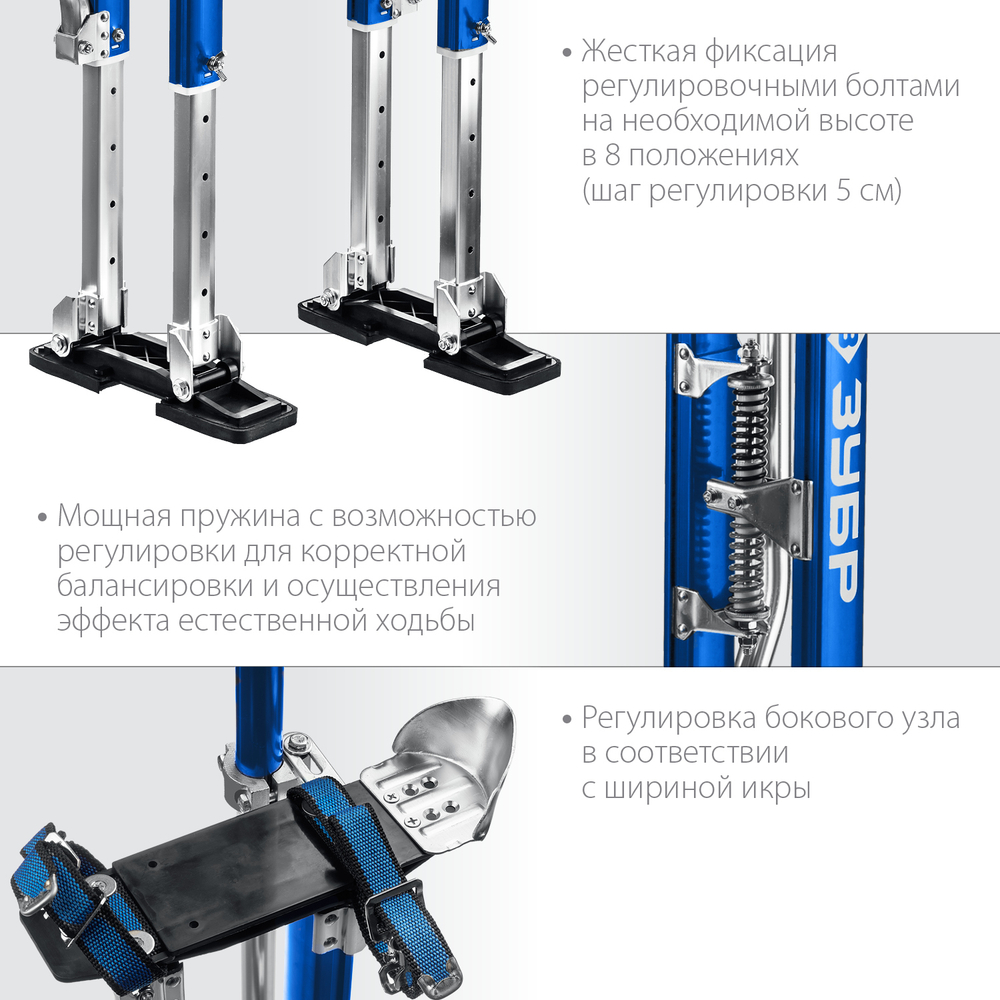 • Жесткая фиксация регулировочными болтами на необходимой высоте в 8 положениях (шаг регулировки 5 см)

ЗУБР

• Мощная пружина с возможностью регулировки для корректной балансировки и осуществления эффекта естественной ходьбы

• Регулировка бокового узла в соответствии с шириной икры