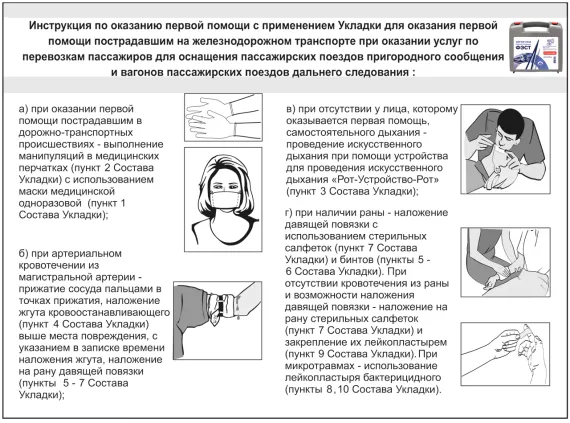 Инструкция по оказанию первой помощи с применением Укладки для оказания первой помощи пострадавшим на железнодорожном транспорте при оказании услуг по перевозкам пассажиров для оснащения пассажирских поездов пригородного сообщения и вагонов пассажирских поездов дальнего следования :

ФЭСТ

а) при оказании первой помощи пострадавшим в дорожно-транспортных происшествиях - выполнение манипуляций в медицинских перчатках (пункт 2 Состава Укладки) с использованием маски медицинской одноразовой (пункт 1 Состава Укладки);

б) при артериальном кровотечении из магистральной артерии - прижатие сосуда пальцами в точках прижатия, наложение жгута кровоостанавливающего (пункт 4 Состава Укладки) выше места повреждения, с указанием в записке времени наложения жгута, наложение на рану давящей повязки (пункты 5 - 7 Состава Укладки);

в) при отсутствии у лица, которому оказывается первая помощь, самостоятельного дыхания - проведение искусственного дыхания при помощи устройства для проведения искусственного дыхания «Рот-Устройство-Рот» (пункт 3 Состава Укладки);

г) при наличии раны - наложение давящей повязки с использованием стерильных салфеток (пункт 7 Состава Укладки) и бинтов (пункты 5 - 6 Состава Укладки). При отсутствии кровотечения из раны и возможности наложения давящей повязки - наложение на рану стерильных салфеток (пункт 7 Состава Укладки) и закрепление их лейкопластырем (пункт 9 Состава Укладки). При микротравмах - использование лейкопластыря бактерицидного (пункты 8, 10 Состава Укладки).