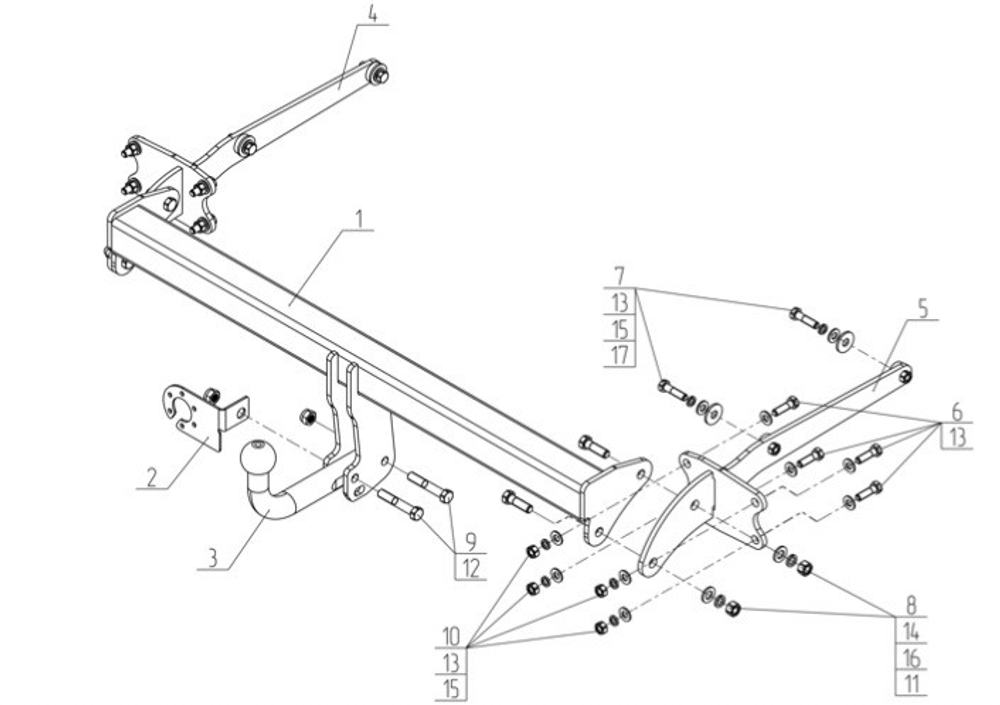 4

1

7
13
15
17

5

6
13

2

3

9
12

10
13
15

8
14
16
11