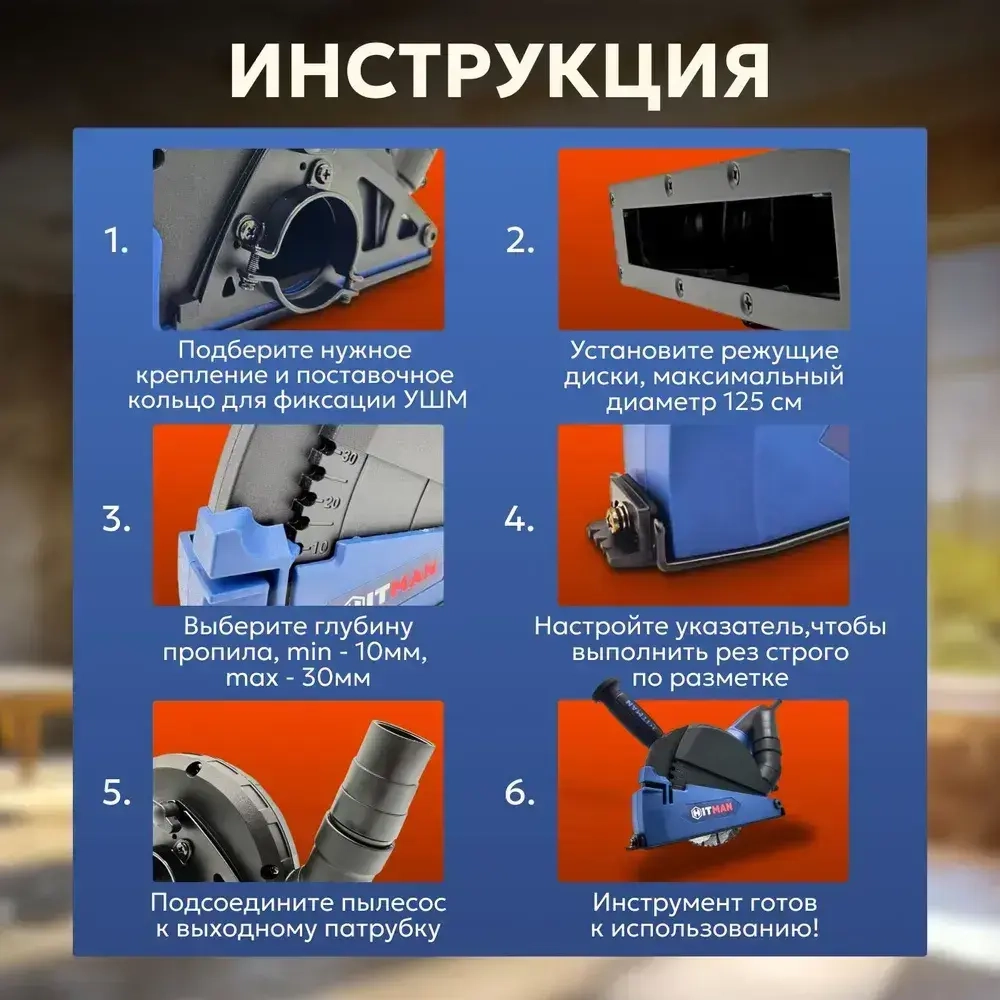 ИНСТРУКЦИЯ

1.

Подберите нужное крепление и поставочное кольцо для фиксации УШМ

2.

Установите режущие диски, максимальный диаметр 125 см

3.

30
20
10

HITMAN

Выберите глубину пропила, min - 10мм, max - 30мм

4.

Настройте указатель,чтобы выполнить рез строго по разметке

5.

Подсоедините пылесос к выходному патрубку

6.

HITMAN

Инструмент готов к использованию!