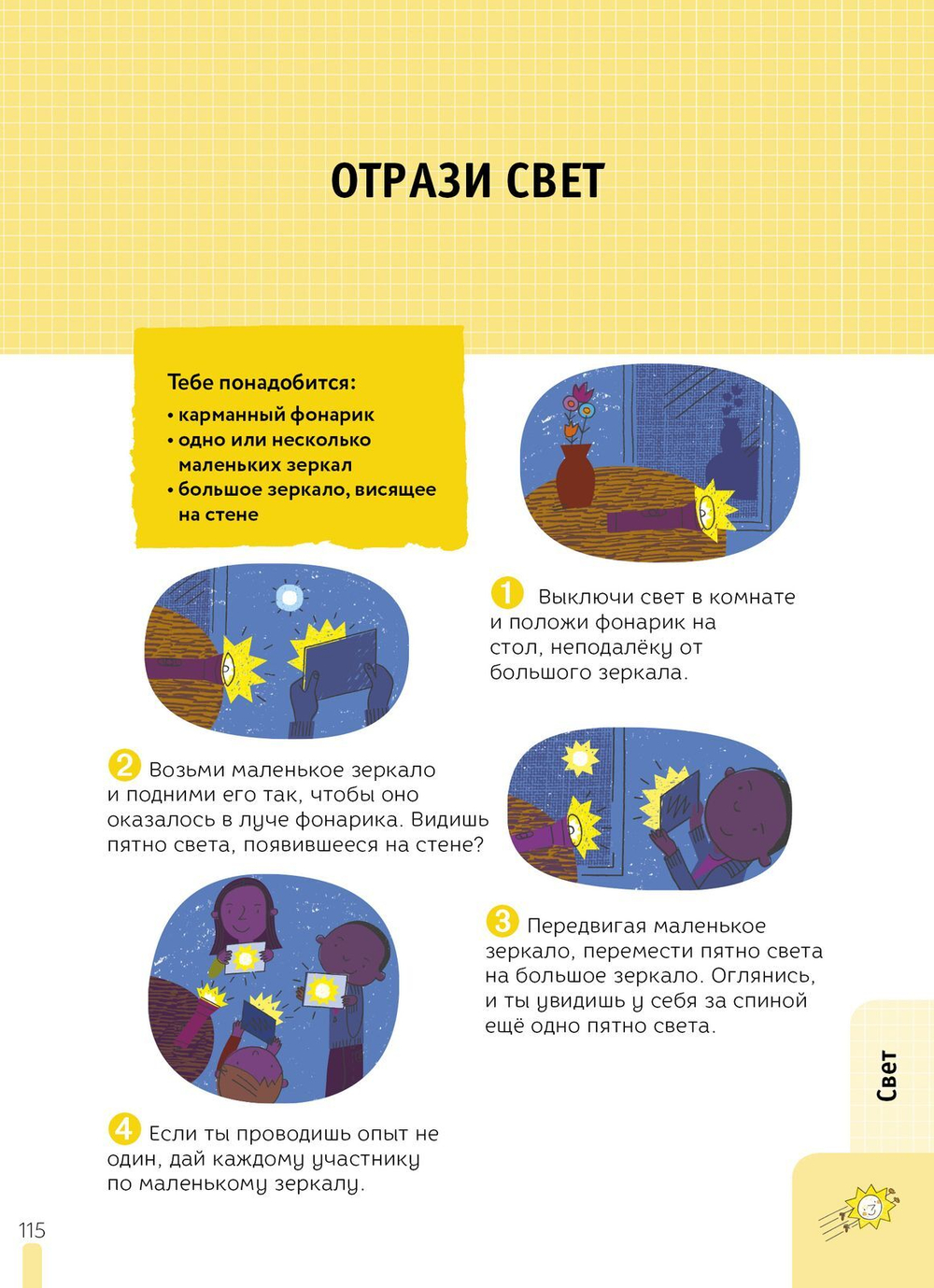 ОТРАЗИ СВЕТ

Тебе понадобится:
• карманный фонарик
• одно или несколько маленьких зеркал
• большое зеркало, висящее на стене

1 Выключи свет в комнате и положи фонарик на стол, неподалёку от большого зеркала.

2 Возьми маленькое зеркало и подними его так, чтобы оно оказалось в луче фонарика. Видишь пятно света, появившееся на стене?

3 Передвигая маленькое зеркало, перемести пятно света на большое зеркало. Оглянись, и ты увидишь у себя за спиной ещё одно пятно света.

4 Если ты проводишь опыт не один, дай каждому участнику по маленькому зеркалу.

Свет

115