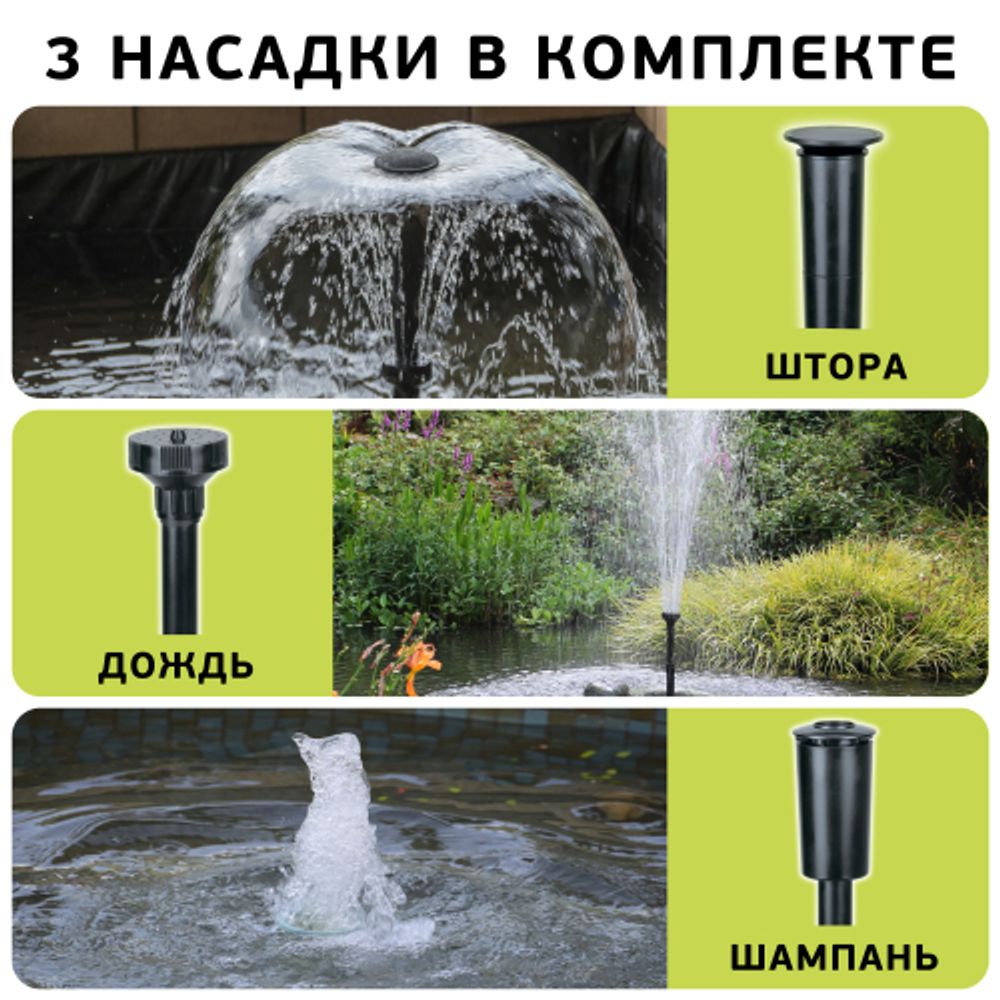 3 НАСАДКИ В КОМПЛЕКТЕ

ШТОРА

ДОЖДЬ

ШАМПАНЬ