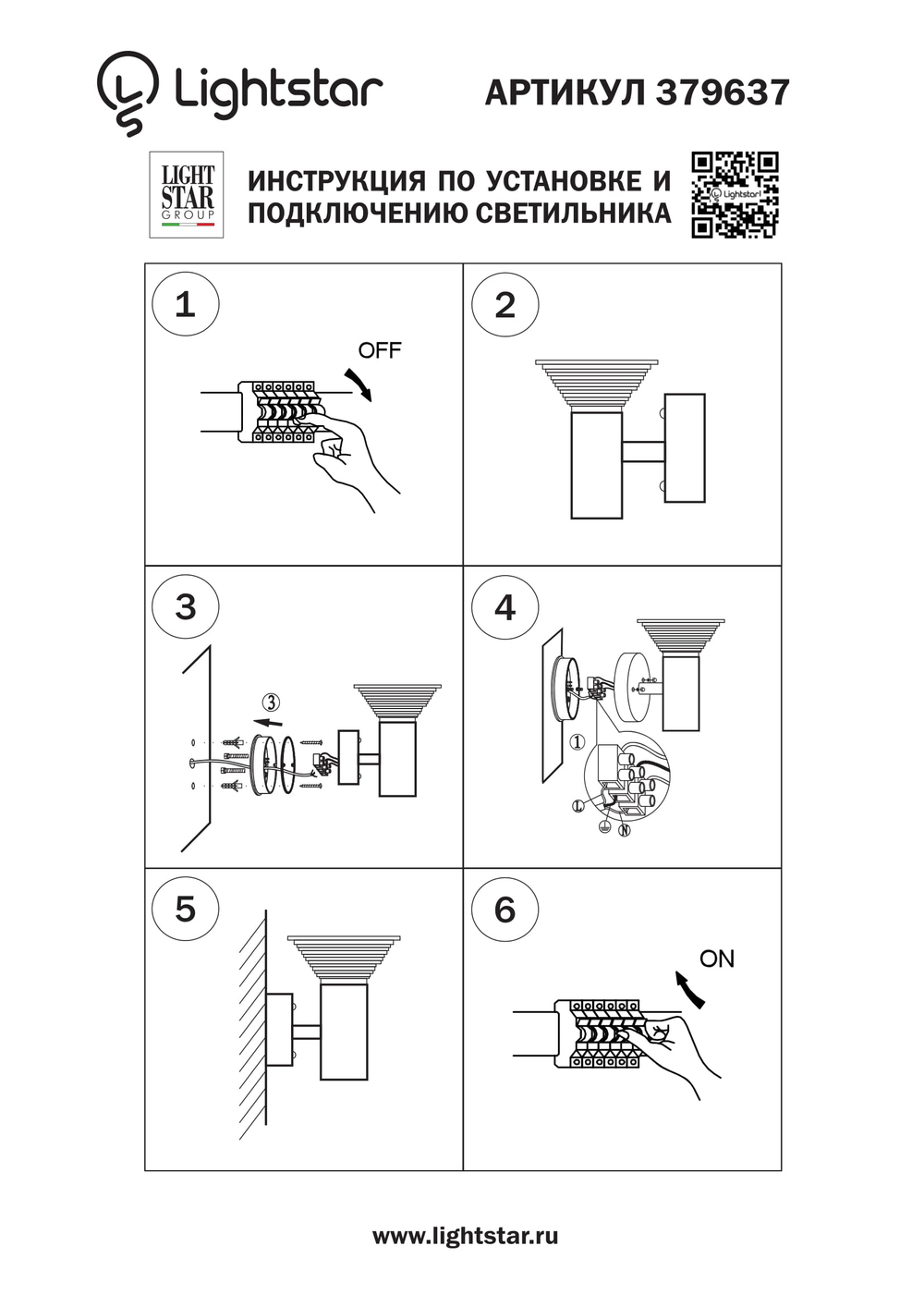 Lightstar

АРТИКУЛ 379637

LIGHT STAR GROUP

ИНСТРУКЦИЯ ПО УСТАНОВКЕ И ПОДКЛЮЧЕНИЮ СВЕТИЛЬНИКА

Lightstar

1

OFF

2

3

③

4

①

L

N

5

6

ON

www.lightstar.ru