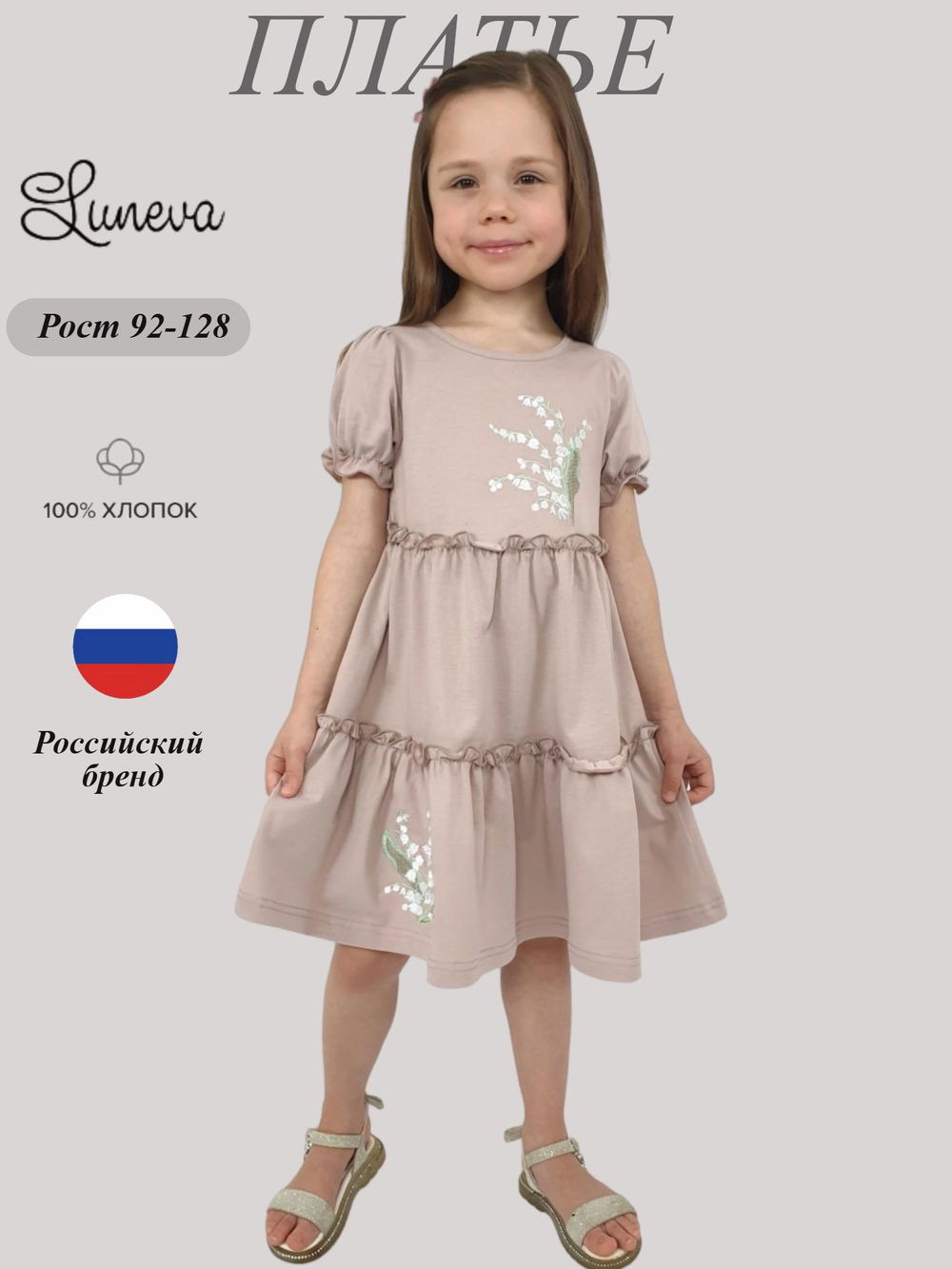 ПЛАТЬЕ

Luneva

Рост 92-128

100% ХЛОПОК

Российский бренд