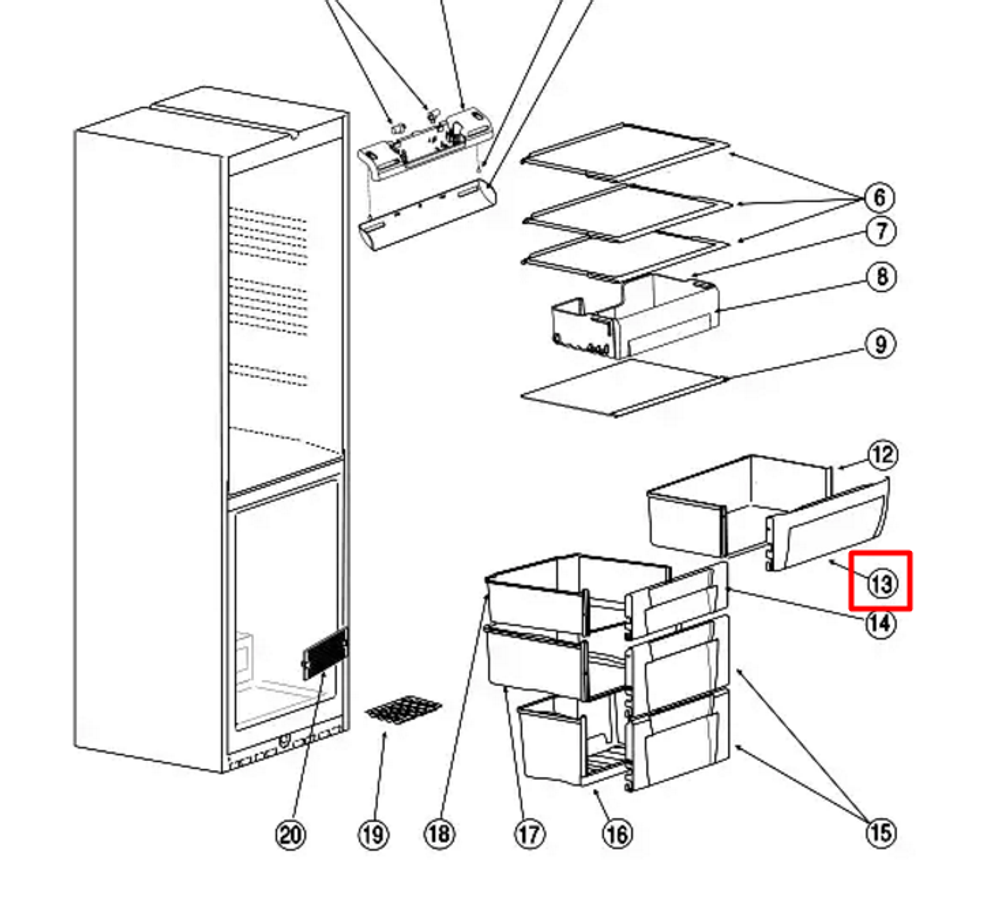 6
7
8
9
12
13
14
15
20
19
18
17
16