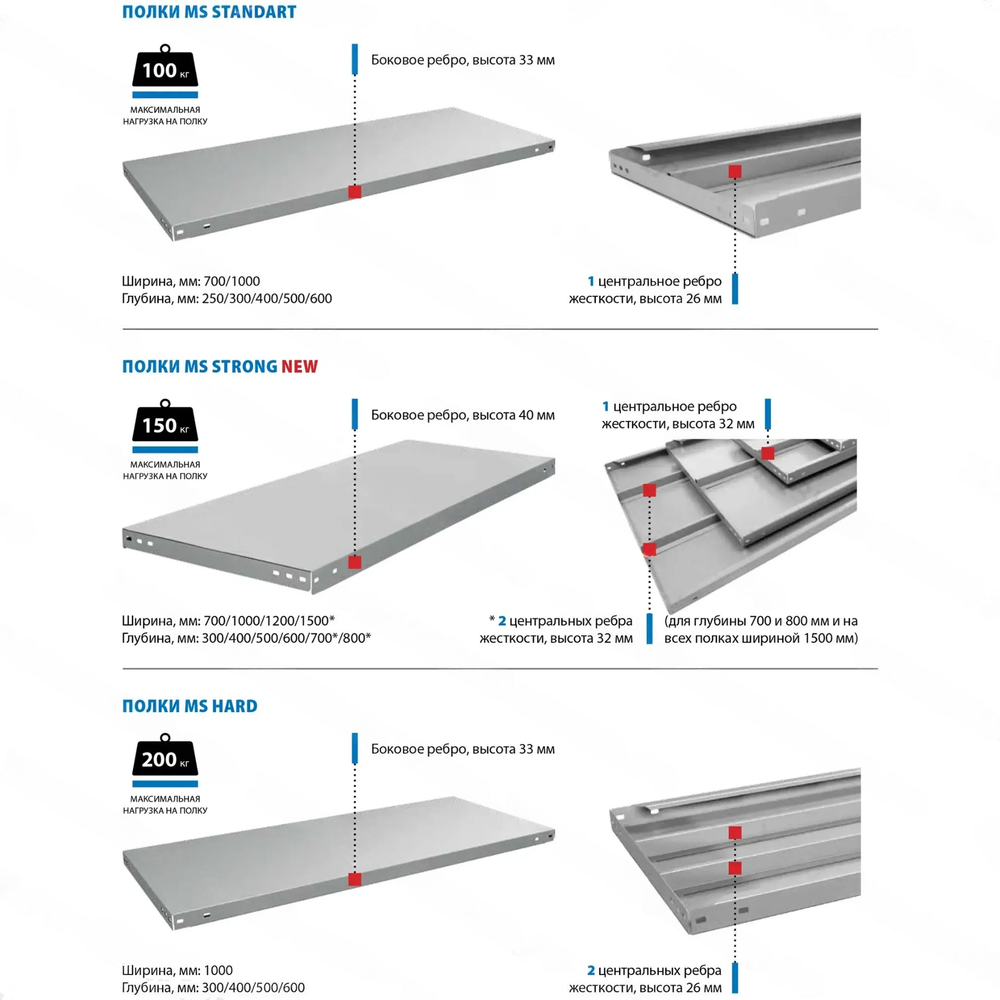 ПОЛКИ MS STANDART

100 кг
МАКСИМАЛЬНАЯ НАГРУЗКА НА ПОЛКУ

Боковое ребро, высота 33 мм

Ширина, мм: 700/1000
Глубина, мм: 250/300/400/500/600

1 центральное ребро жесткости, высота 26 мм

ПОЛКИ MS STRONG NEW

150 кг
МАКСИМАЛЬНАЯ НАГРУЗКА НА ПОЛКУ

Боковое ребро, высота 40 мм

1 центральное ребро жесткости, высота 32 мм

Ширина, мм: 700/1000/1200/1500*
Глубина, мм: 300/400/500/600/700*/800*

* 2 центральных ребра жесткости, высота 32 мм

(для глубины 700 и 800 мм и на всех полках шириной 1500 мм)

ПОЛКИ MS HARD

200 кг
МАКСИМАЛЬНАЯ НАГРУЗКА НА ПОЛКУ

Боковое ребро, высота 33 мм

Ширина, мм: 1000
Глубина, мм: 300/400/500/600

2 центральных ребра жесткости, высота 26 мм