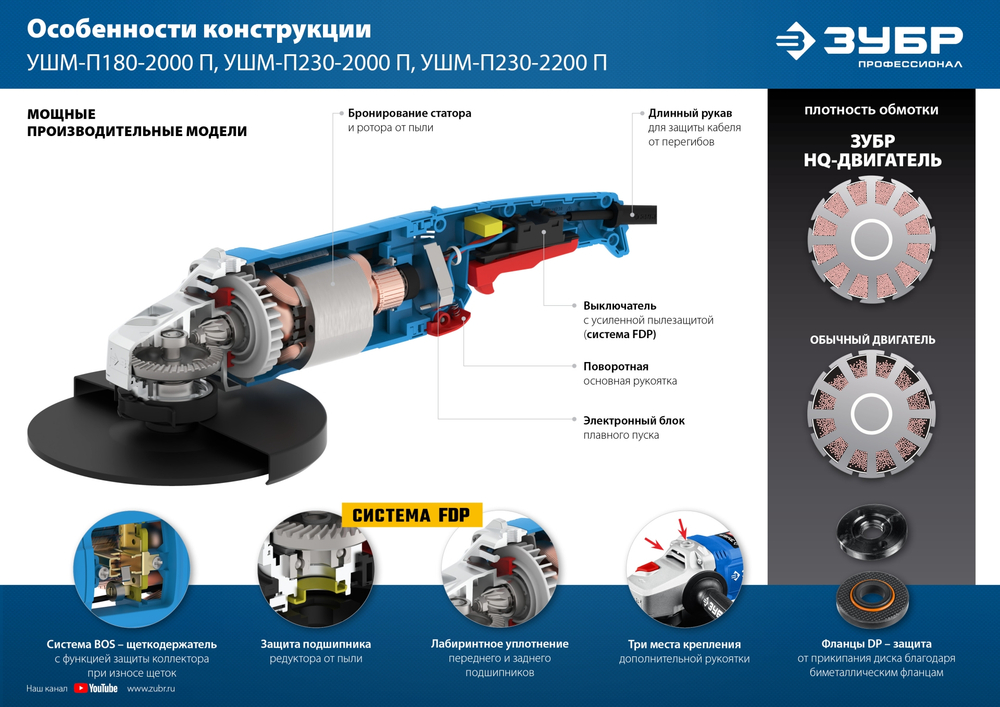 Особенности конструкции
УШМ-П180-2000 П, УШМ-П230-2000 П, УШМ-П230-2200 П

ЗУБР
ПРОФЕССИОНАЛ

МОЩНЫЕ
ПРОИЗВОДИТЕЛЬНЫЕ МОДЕЛИ

Бронирование статора
и ротора от пыли

Длинный рукав
для защиты кабеля
от перегибов

Выключатель
с усиленной пылезащитой
(система FDP)

Поворотная
основная рукоятка

Электронный блок
плавного пуска

ПЛОТНОСТЬ ОБМОТКИ

ЗУБР
HQ-ДВИГАТЕЛЬ

ОБЫЧНЫЙ ДВИГАТЕЛЬ

СИСТЕМА FDP

ЗУБР

Система BOS – щеткодержатель
с функцией защиты коллектора
при износе щеток

Защита подшипника
редуктора от пыли

Лабиринтное уплотнение
переднего и заднего
подшипников

Три места крепления
дополнительной рукоятки

Фланцы DP – защита
от прикипания диска благодаря
биметаллическим фланцам

Наш канал YouTube www.zubr.ru