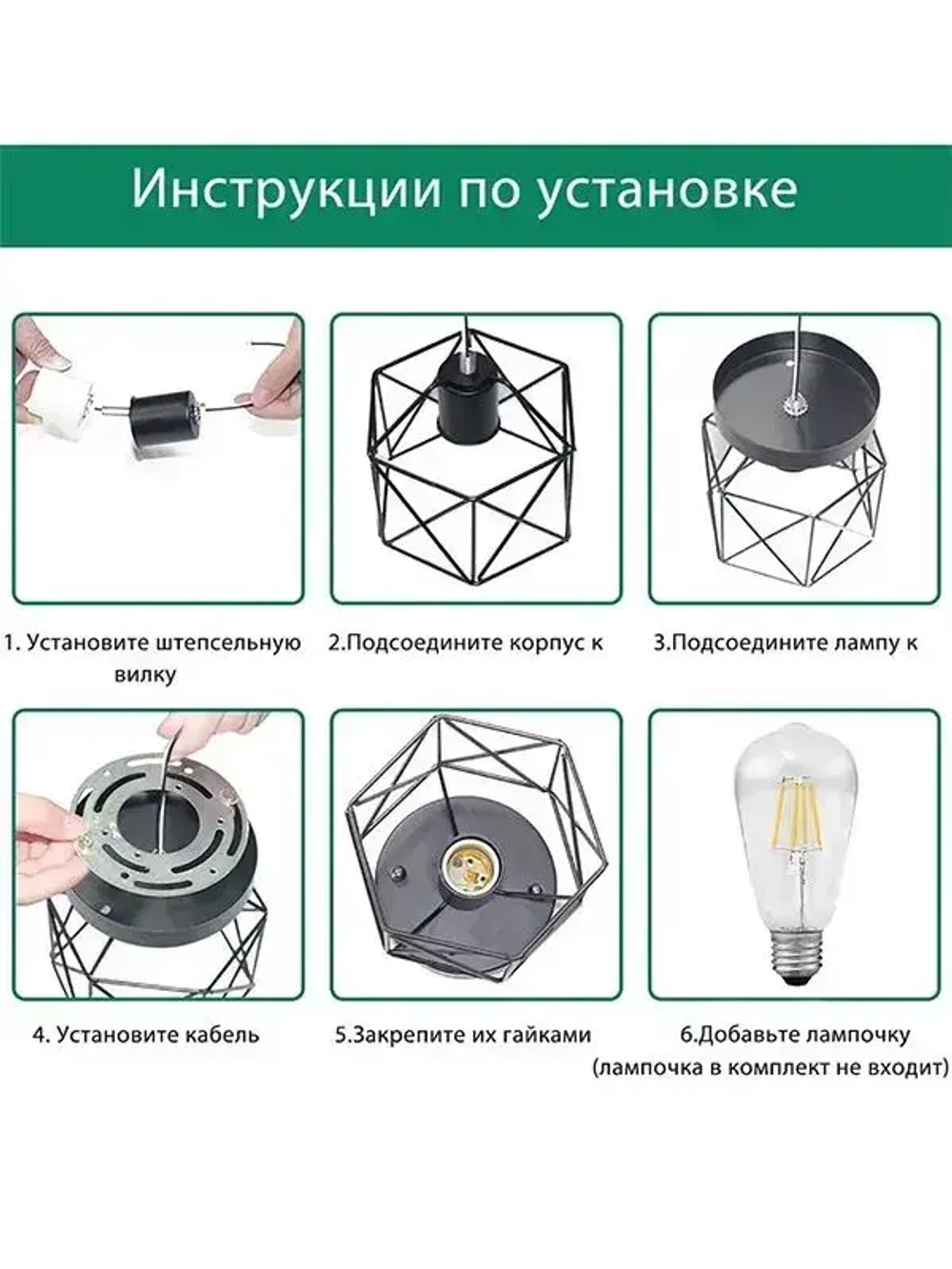 Инструкции по установке

1. Установите штепсельную вилку

2.Подсоедините корпус к

3.Подсоедините лампу к

4. Установите кабель

5.Закрепите их гайками

6.Добавьте лампочку (лампочка в комплект не входит)