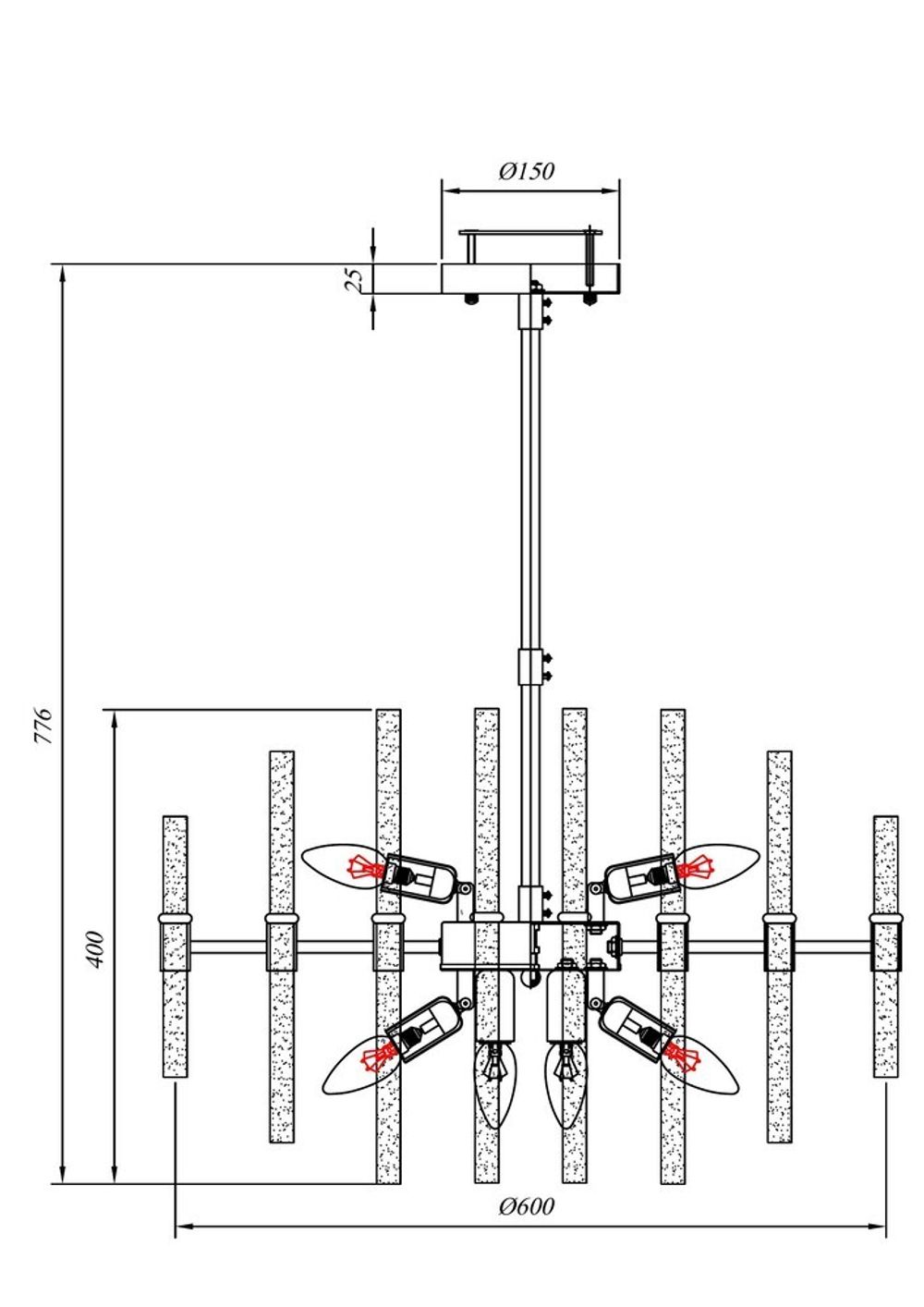 Ø150

25

776

400

Ø600