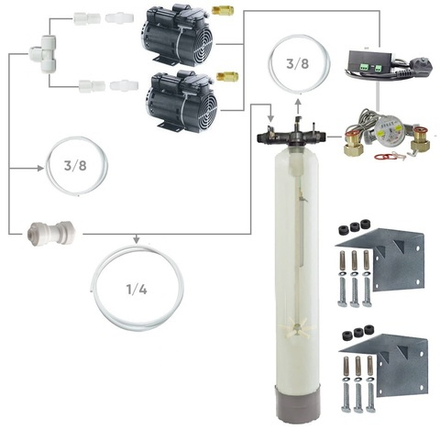 3/8

3/8

1/4