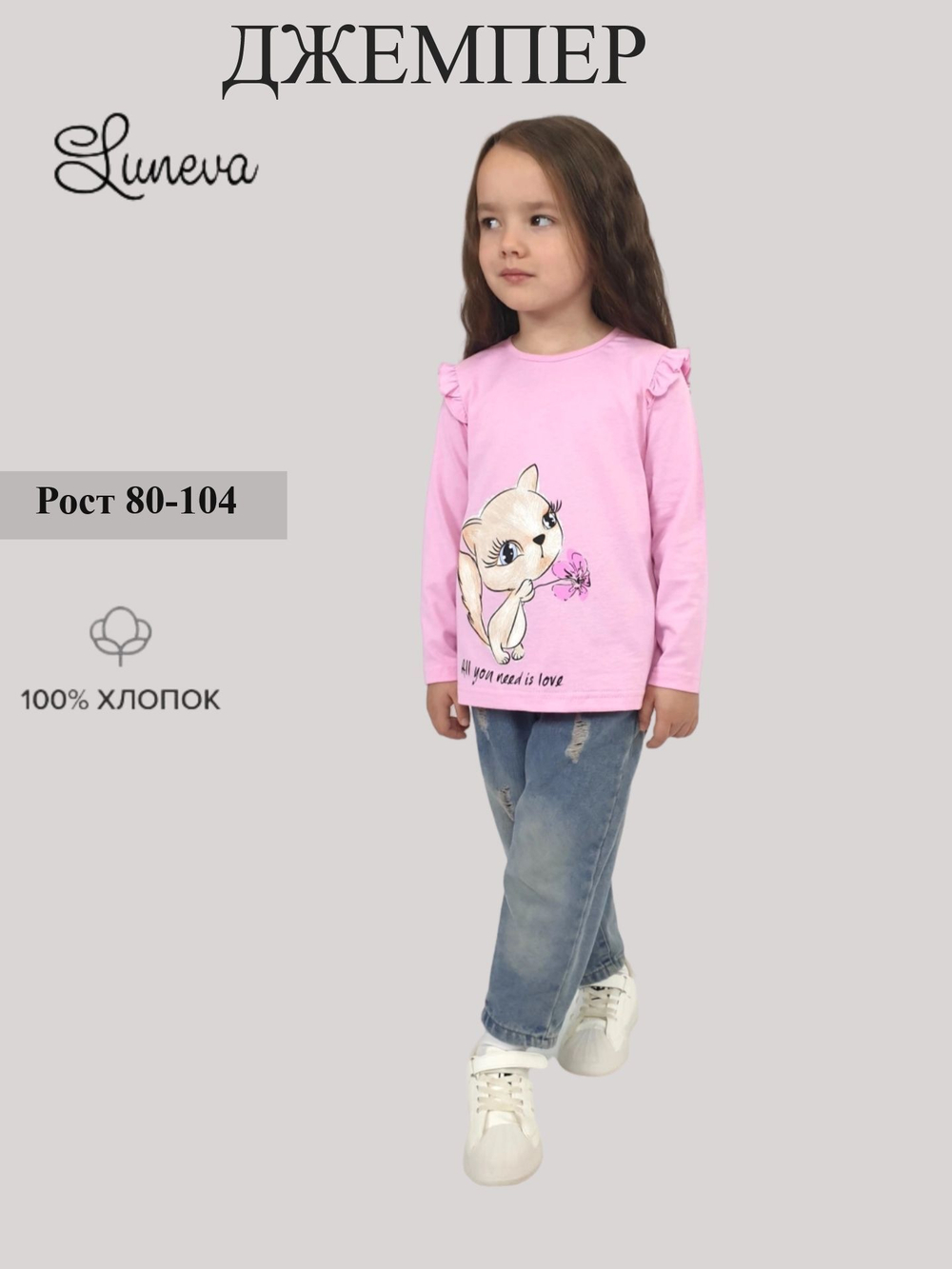 ДЖЕМПЕР

Luneva

Рост 80-104

100% ХЛОПОК

All you need is love