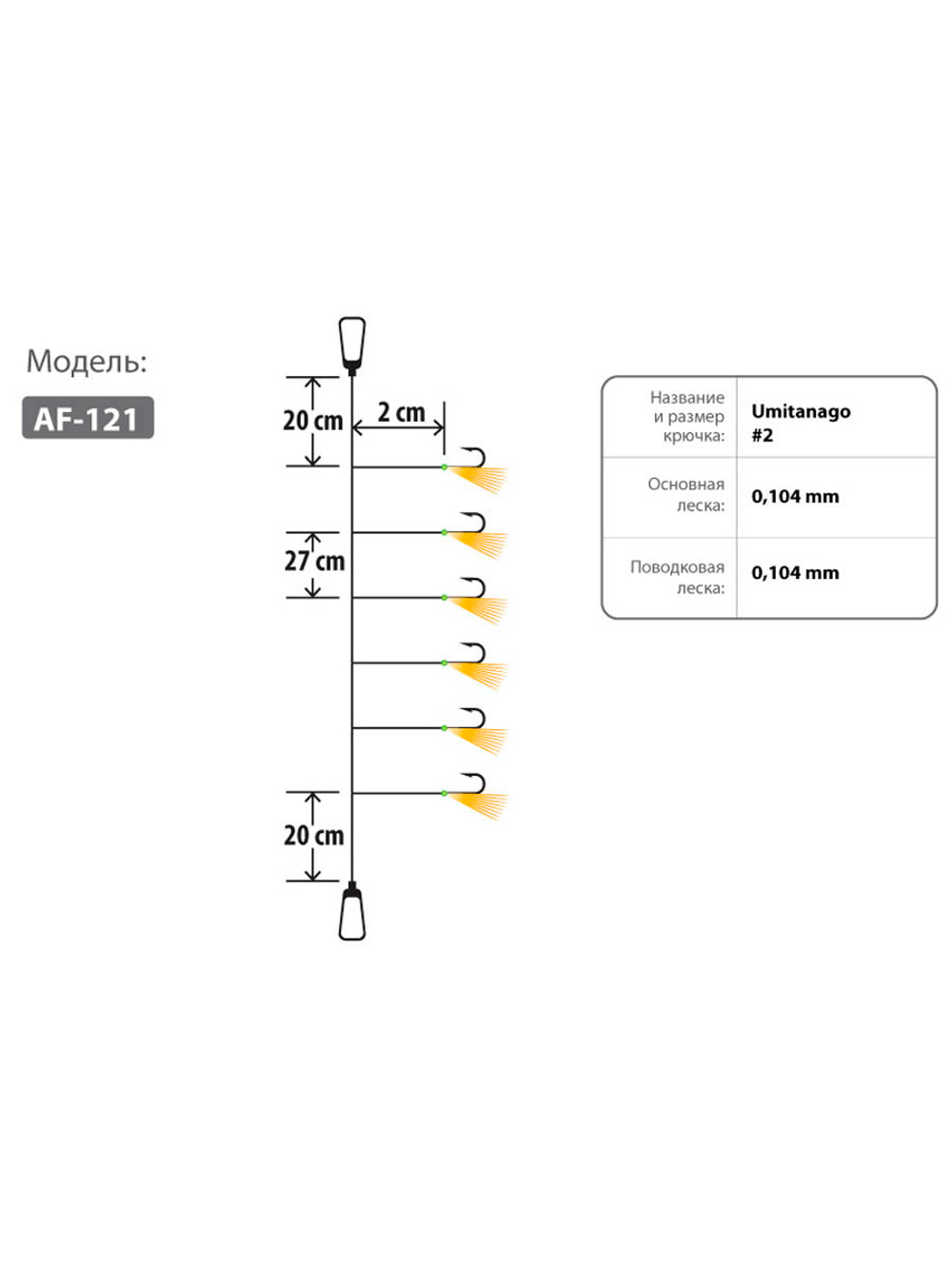 Модель:

AF-121

20 cm

2 cm

27 cm

20 cm

| Название и размер крючка: | Umitanago #2 |
|---|---|
| Основная леска: | 0,104 mm |
| Поводковая леска: | 0,104 mm |