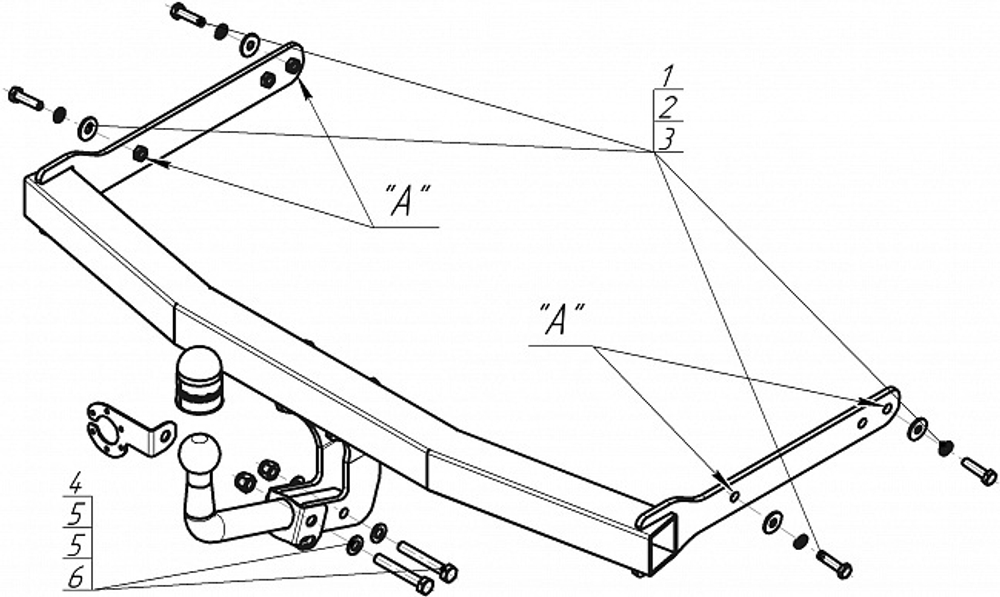 1
2
3
"A"
"A"
4
5
5
6