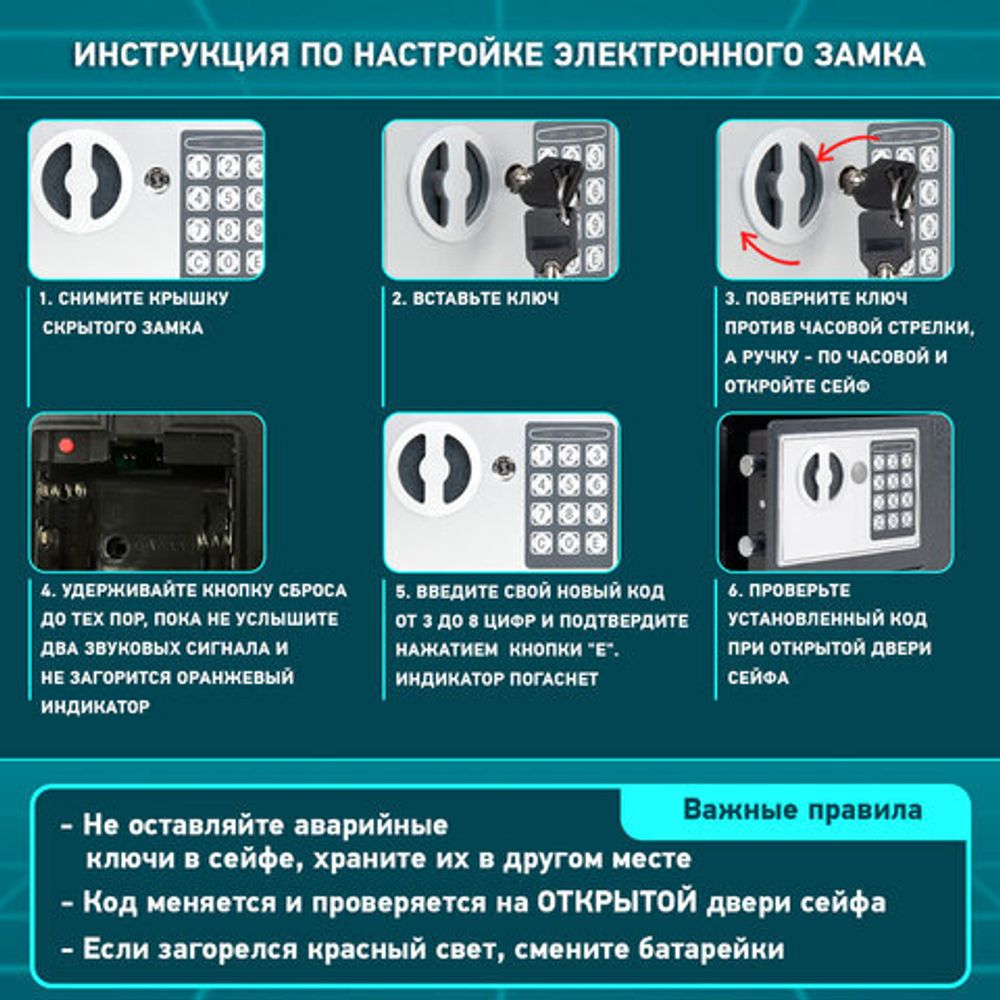 ИНСТРУКЦИЯ ПО НАСТРОЙКЕ ЭЛЕКТРОННОГО ЗАМКА

1. СНИМИТЕ КРЫШКУ СКРЫТОГО ЗАМКА

2. ВСТАВЬТЕ КЛЮЧ

3. ПОВЕРНИТЕ КЛЮЧ ПРОТИВ ЧАСОВОЙ СТРЕЛКИ, А РУЧКУ - ПО ЧАСОВОЙ И ОТКРОЙТЕ СЕЙФ

4. УДЕРЖИВАЙТЕ КНОПКУ СБРОСА ДО ТЕХ ПОР, ПОКА НЕ УСЛЫШИТЕ ДВА ЗВУКОВЫХ СИГНАЛА И НЕ ЗАГОРИТСЯ ОРАНЖЕВЫЙ ИНДИКАТОР

5. ВВЕДИТЕ СВОЙ НОВЫЙ КОД ОТ 3 ДО 8 ЦИФР И ПОДТВЕРДИТЕ НАЖАТИЕМ КНОПКИ "Е". ИНДИКАТОР ПОГАСНЕТ

6. ПРОВЕРЬТЕ УСТАНОВЛЕННЫЙ КОД ПРИ ОТКРЫТОЙ ДВЕРИ СЕЙФА

Важные правила

- Не оставляйте аварийные ключи в сейфе, храните их в другом месте
- Код меняется и проверяется на ОТКРЫТОЙ двери сейфа
- Если загорелся красный свет, смените батарейки