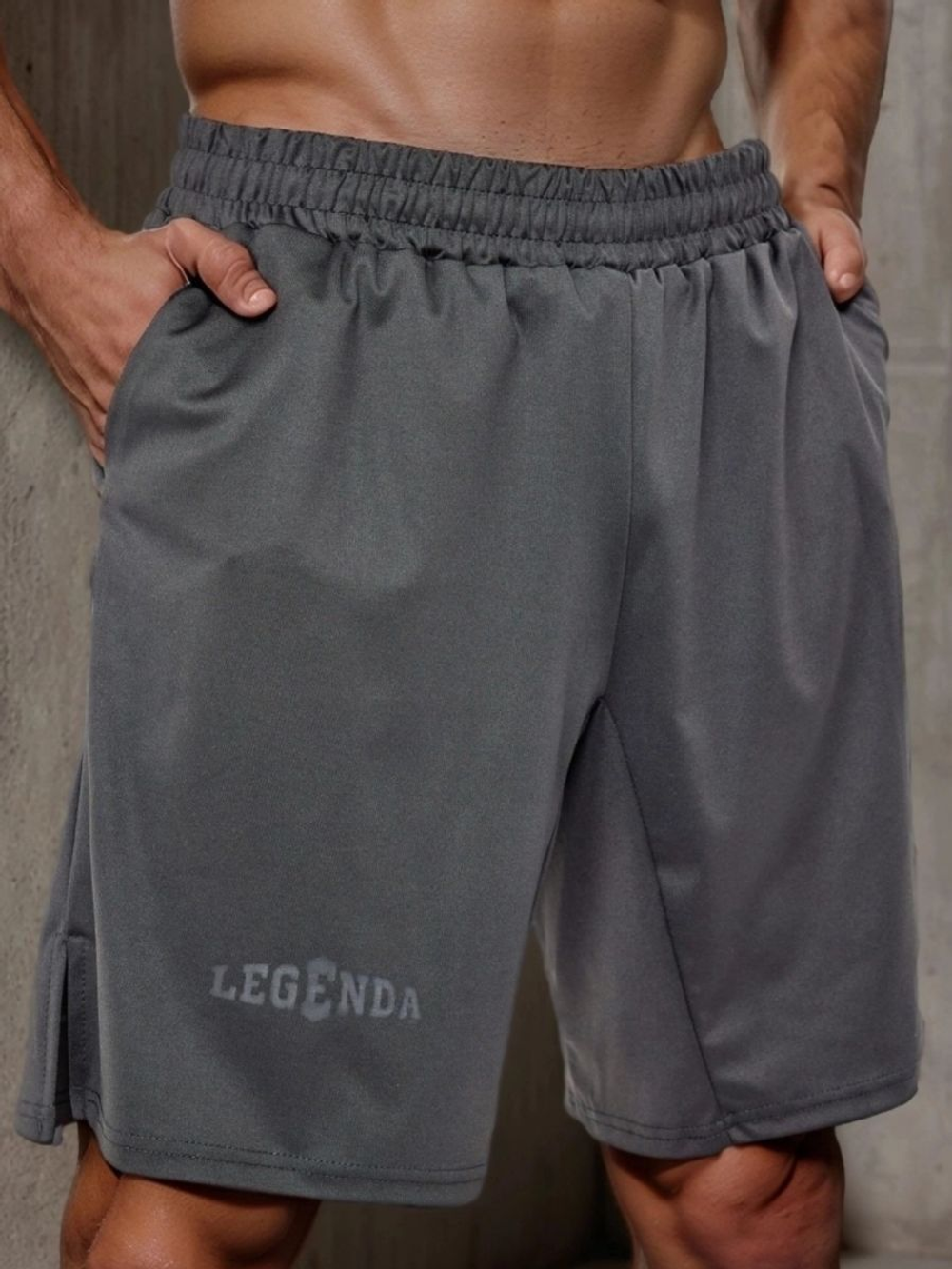 LEGENDA