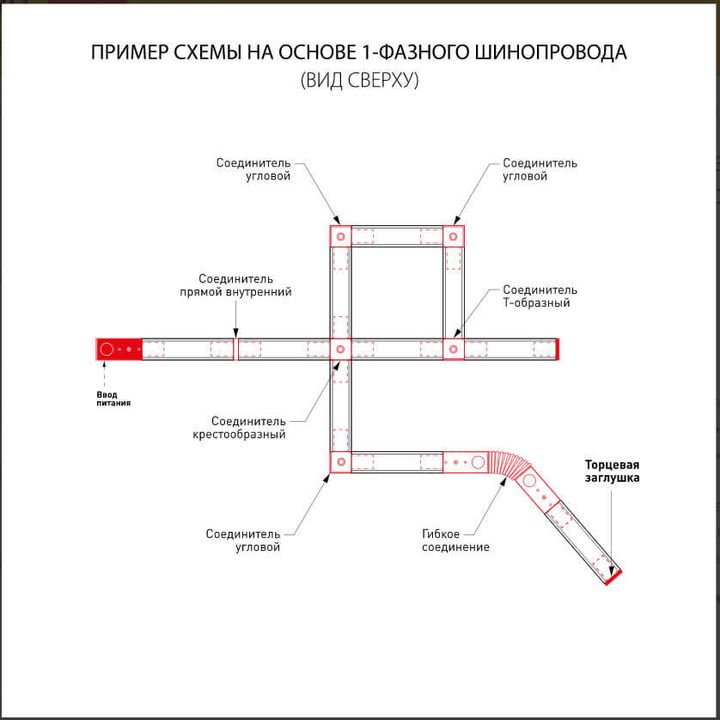 ПРИМЕР СХЕМЫ НА ОСНОВЕ 1-ФАЗНОГО ШИНОПРОВОДА
(ВИД СВЕРХУ)

Соединитель
угловой

Соединитель
угловой

Соединитель
прямой внутренний

Соединитель
Т-образный

Ввод
питания

Соединитель
крестообразный

Торцевая
заглушка

Соединитель
угловой

Гибкое
соединение