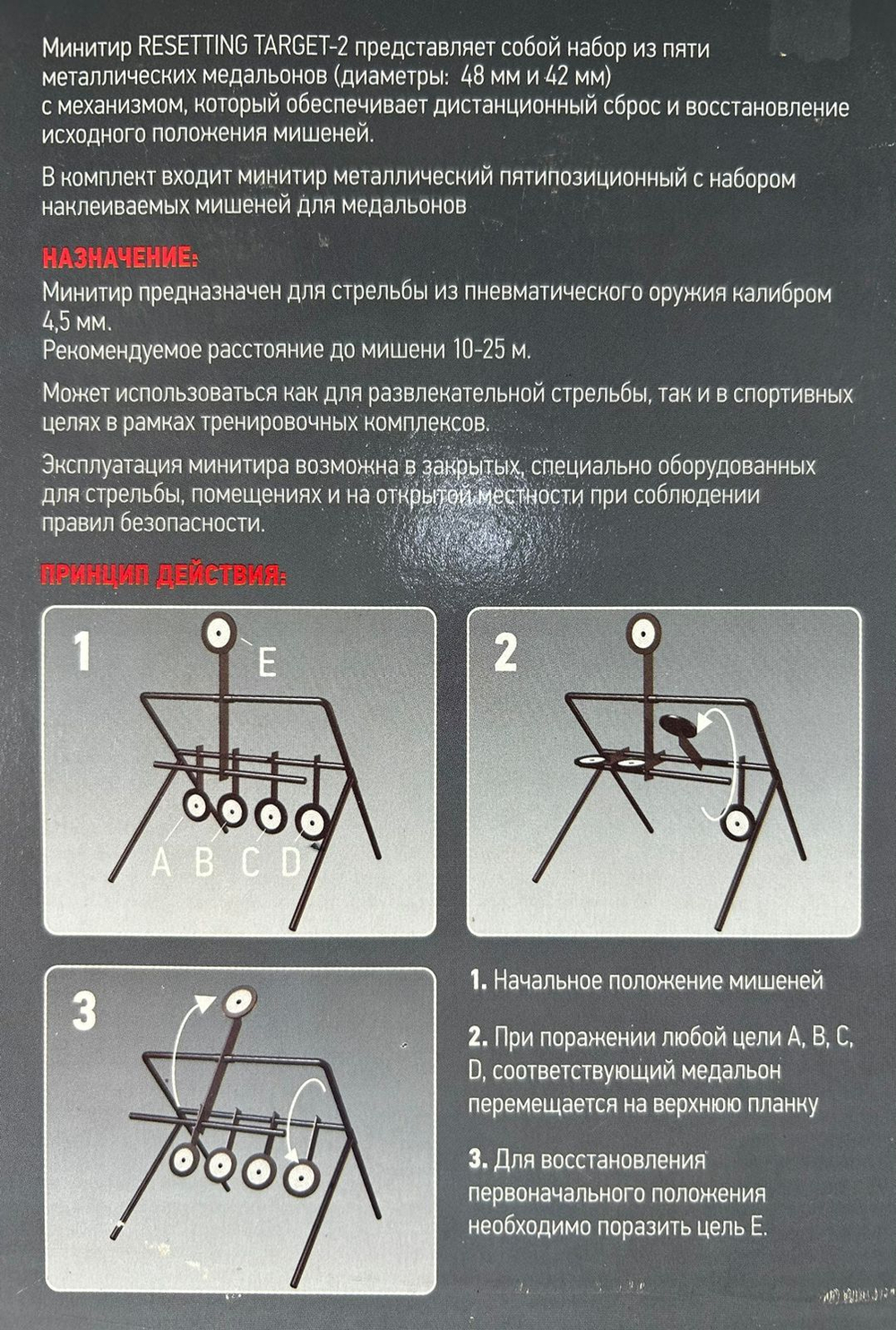 Минитир RESETTING TARGET-2 представляет собой набор из пяти металлических медальонов (диаметры: 48 мм и 42 мм) с механизмом, который обеспечивает дистанционный сброс и восстановление исходного положения мишеней.

В комплект входит минитир металлический пятипозиционный с набором наклеиваемых мишеней для медальонов

НАЗНАЧЕНИЕ:
Минитир предназначен для стрельбы из пневматического оружия калибром 4,5 мм.
Рекомендуемое расстояние до мишени 10-25 м.

Может использоваться как для развлекательной стрельбы, так и в спортивных целях в рамках тренировочных комплексов.

Эксплуатация минитира возможна в закрытых, специально оборудованных для стрельбы, помещениях и на открытой местности при соблюдении правил безопасности.

ПРИНЦИП ДЕЙСТВИЯ:

1

E

A B C D

2

3

1. Начальное положение мишеней

2. При поражении любой цели A, B, C, D, соответствующий медальон перемещается на верхнюю планку

3. Для восстановления первоначального положения необходимо поразить цель E.