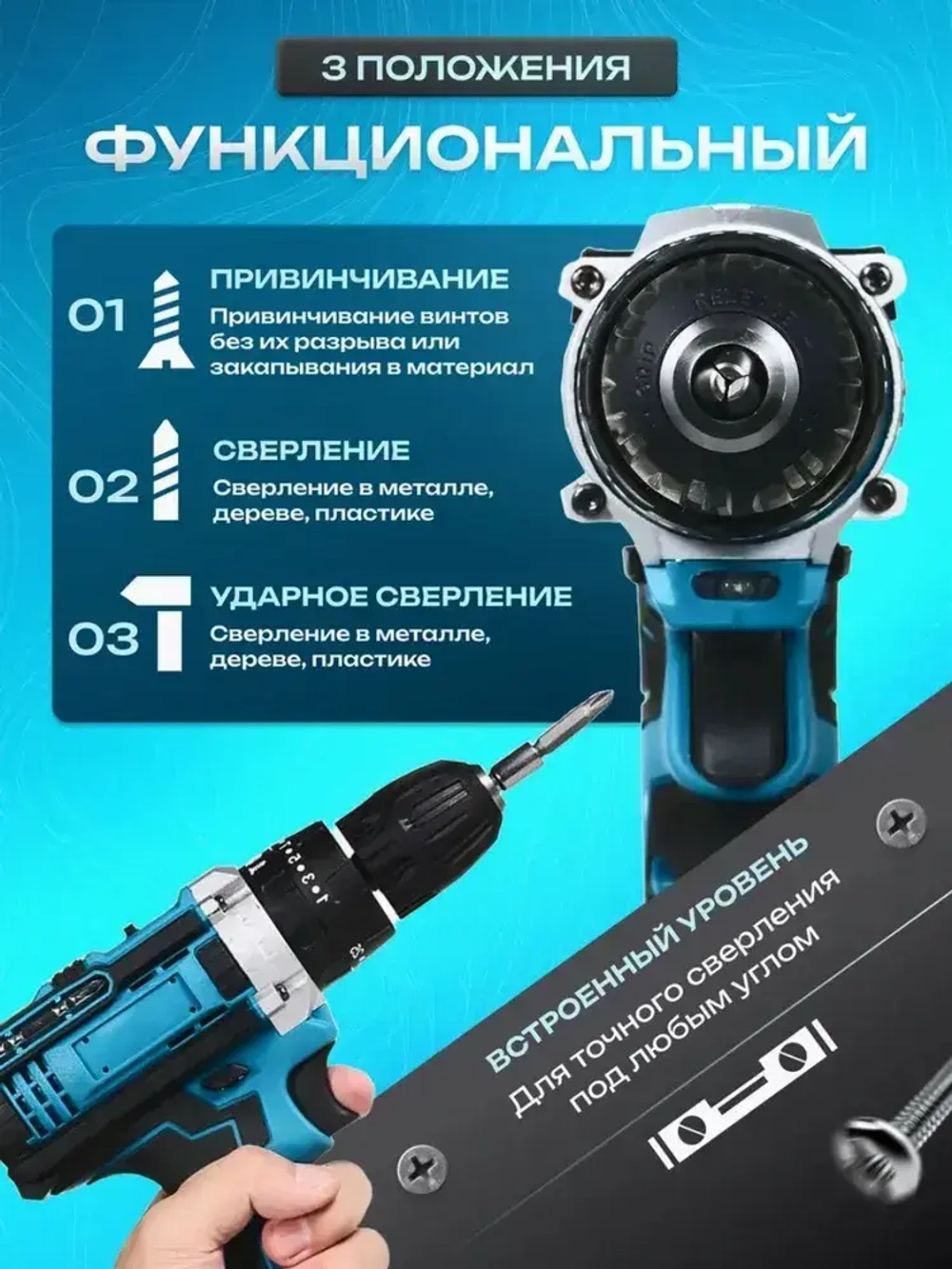 3 ПОЛОЖЕНИЯ

ФУНКЦИОНАЛЬНЫЙ

01 ПРИВИНЧИВАНИЕ
Привинчивание винтов без их разрыва или закапывания в материал

02 СВЕРЛЕНИЕ
Сверление в металле, дереве, пластике

03 УДАРНОЕ СВЕРЛЕНИЕ
Сверление в металле, дереве, пластике

ВСТРОЕННЫЙ УРОВЕНЬ
Для точного сверления под любым углом