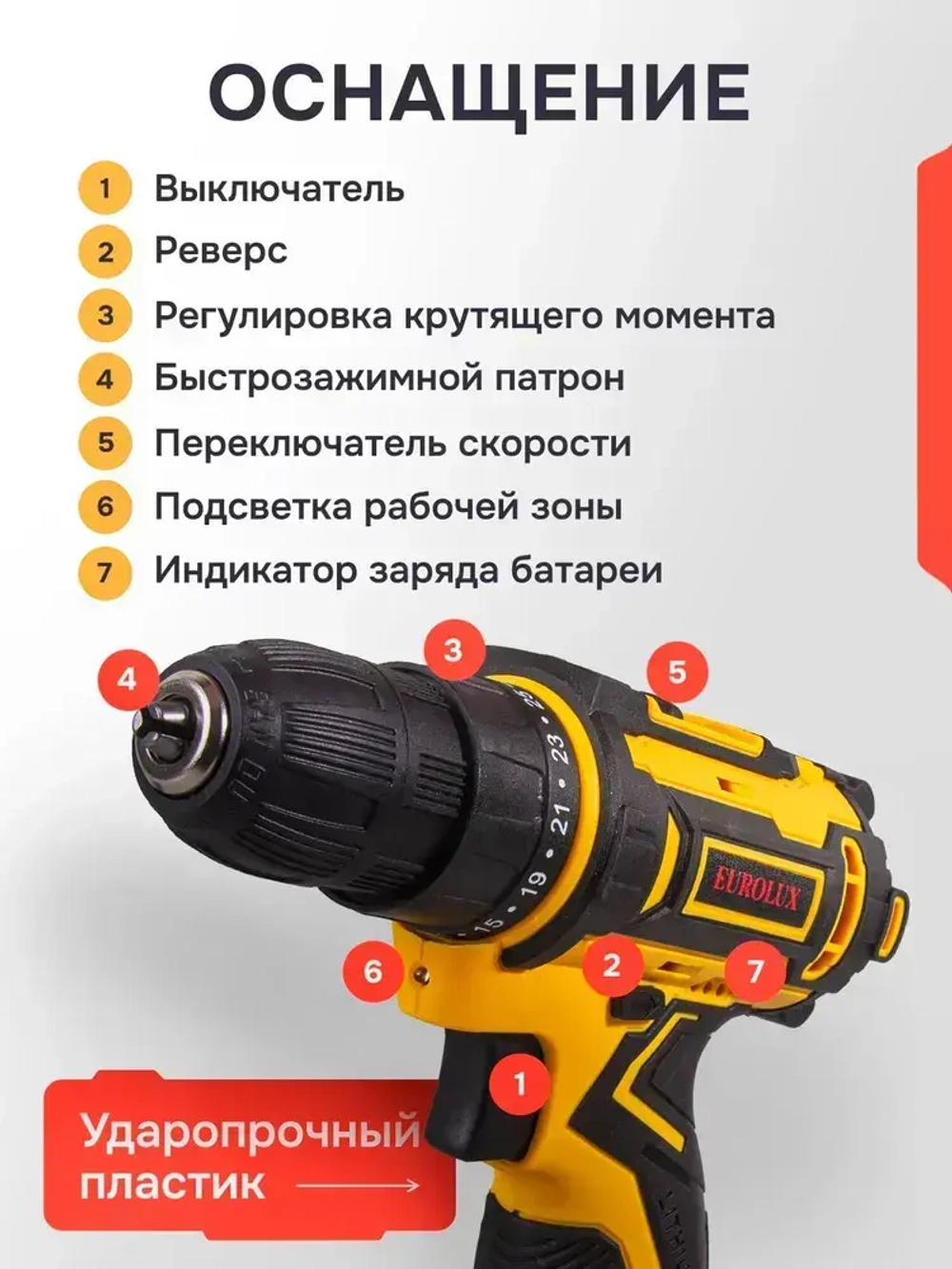 ОСНАЩЕНИЕ

1 Выключатель
2 Реверс
3 Регулировка крутящего момента
4 Быстрозажимной патрон
5 Переключатель скорости
6 Подсветка рабочей зоны
7 Индикатор заряда батареи

4
3
5
25
23
21
19
15
EUROLUX
6
2
7
1

Ударопрочный пластик