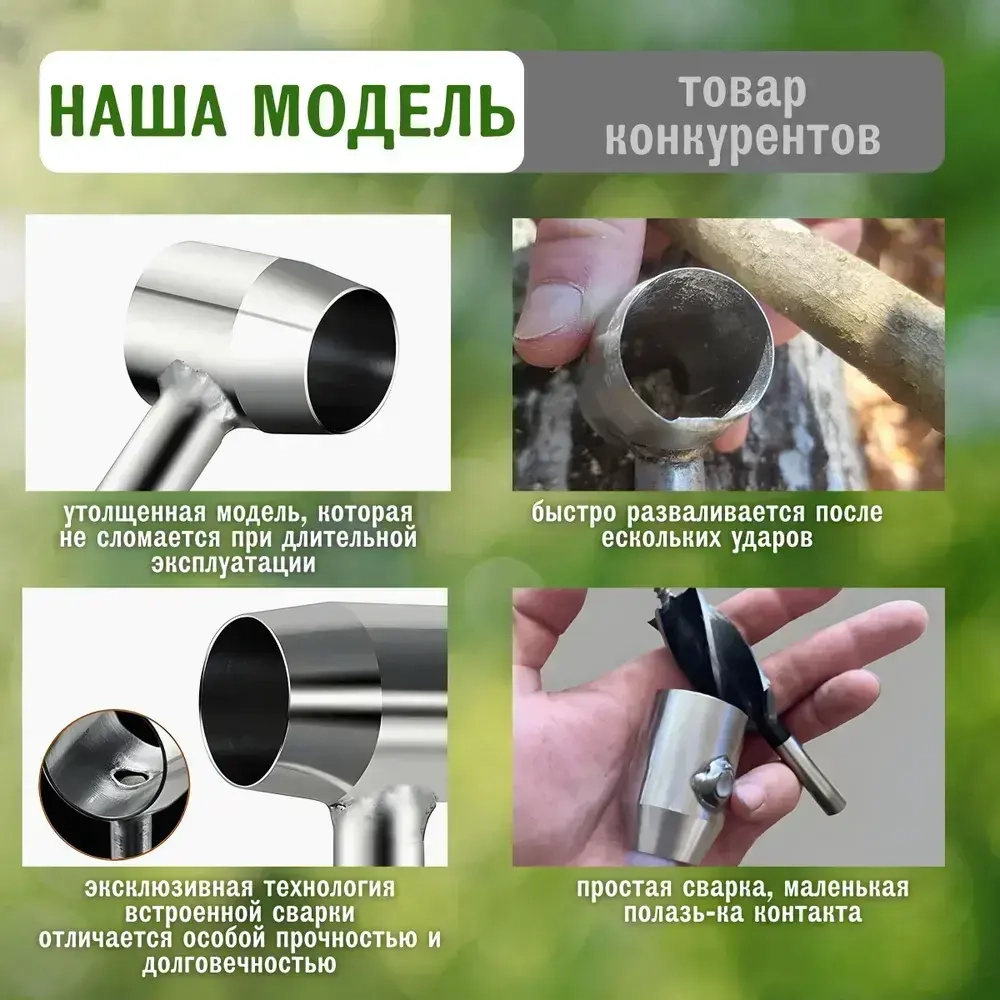 НАША МОДЕЛЬ

товар конкурентов

утолщенная модель, которая не сломается при длительной эксплуатации

быстро разваливается после ескольких ударов

эксклюзивная технология встроенной сварки отличается особой прочностью и долговечностью

простая сварка, маленькая полазь-ка контакта